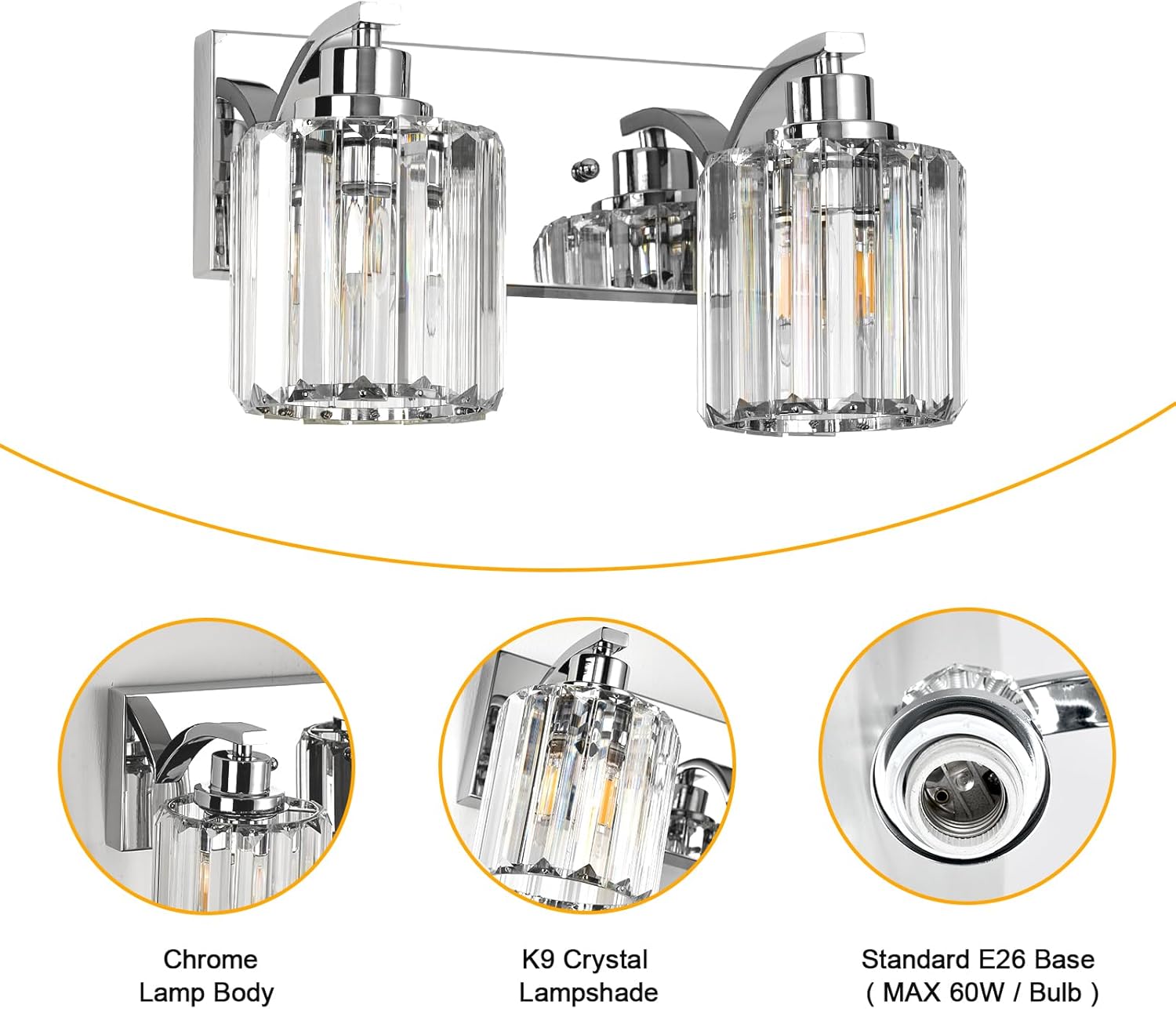 Chrome
Lamp Body

K9 Crystal
Lampshade

Standard E26 Base
( MAX 60W / Bulb )