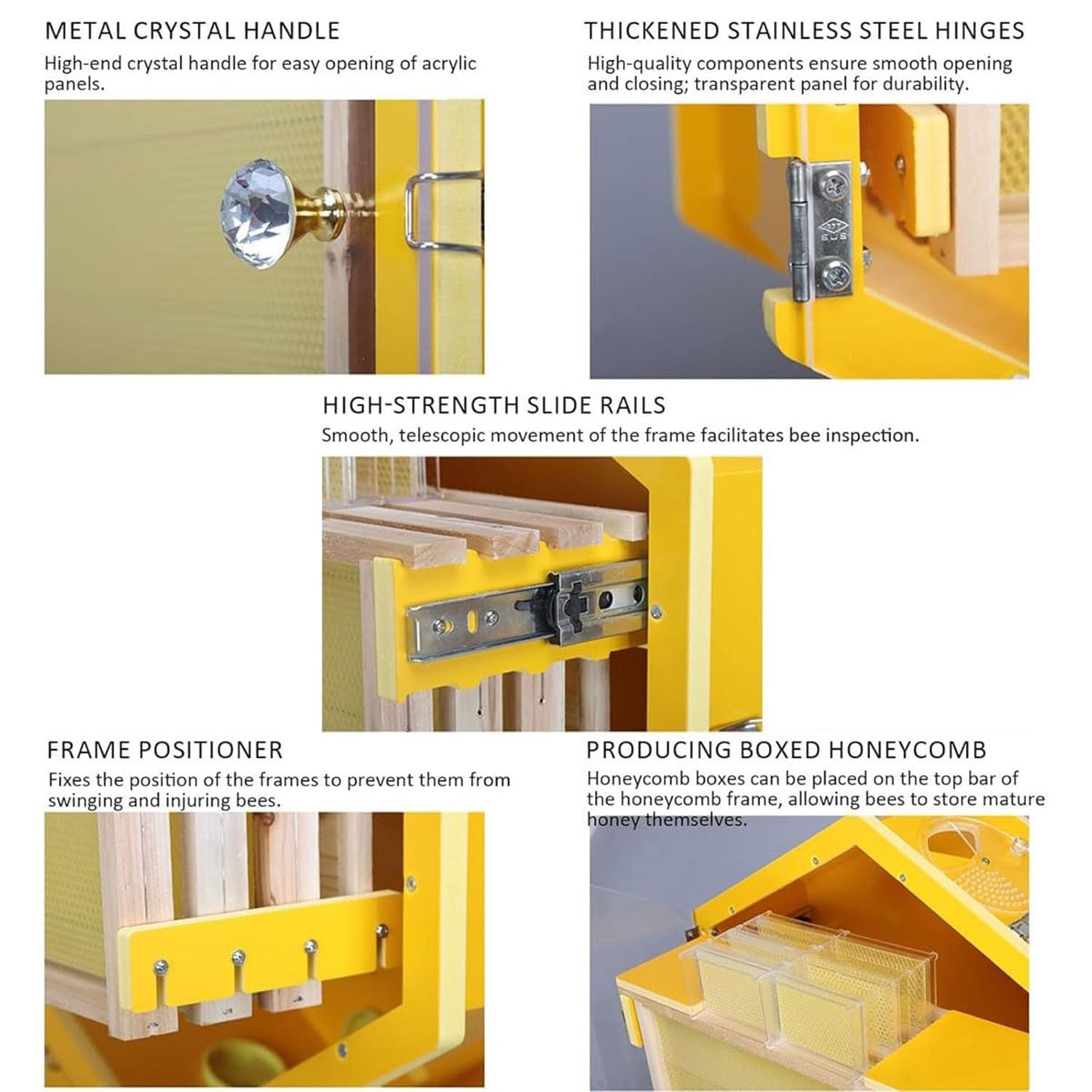 METAL CRYSTAL HANDLE

High-end crystal handle for easy opening of acrylic panels.

THICKENED STAINLESS STEEL HINGES

High-quality components ensure smooth opening and closing; transparent panel for durability.

SUS

HIGH-STRENGTH SLIDE RAILS

Smooth, telescopic movement of the frame facilitates bee inspection.

FRAME POSITIONER

Fixes the position of the frames to prevent them from swinging and injuring bees.

PRODUCING BOXED HONEYCOMB

Honeycomb boxes can be placed on the top bar of the honeycomb frame, allowing bees to store mature honey themselves.