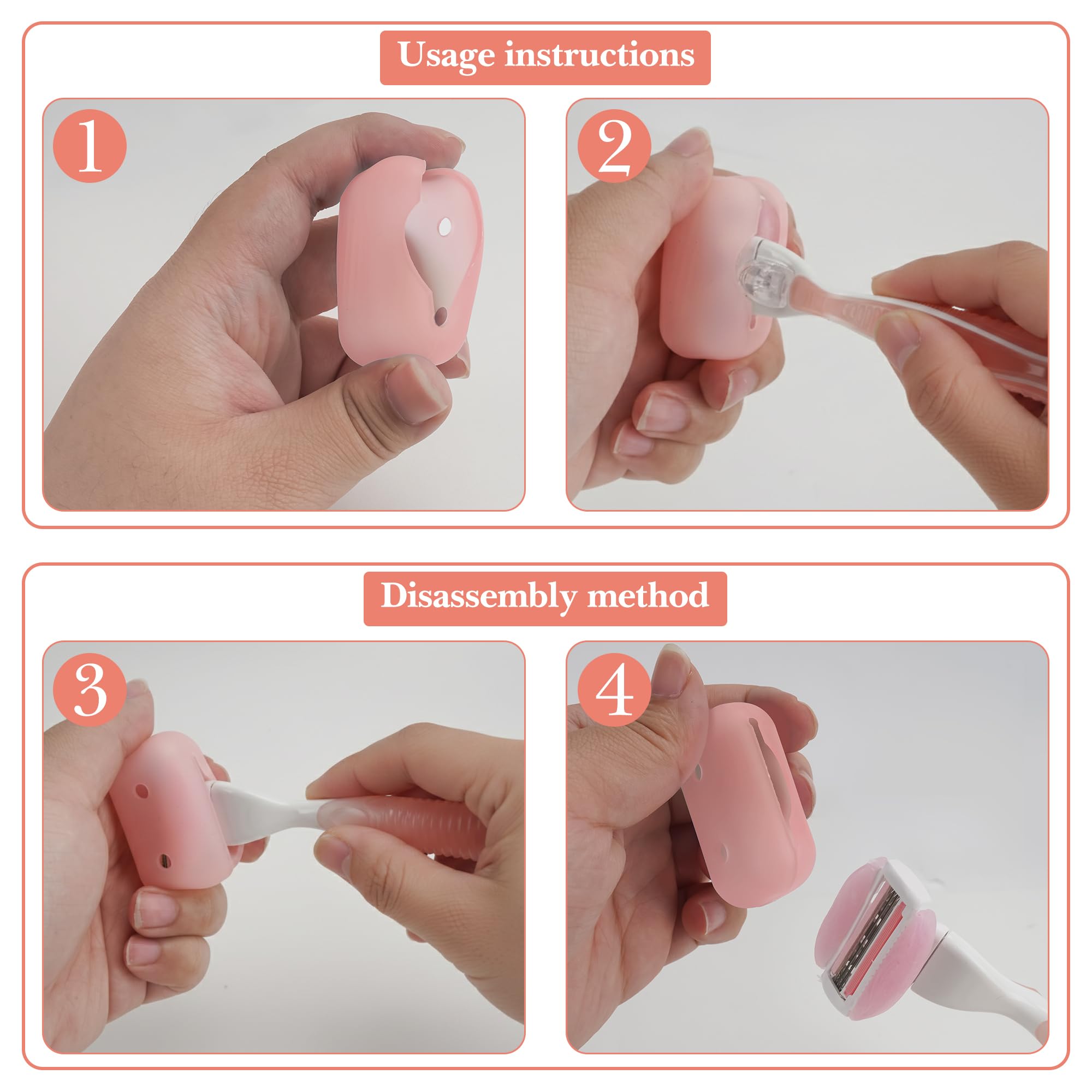 Usage instructions

1

2

Disassembly method

3

4