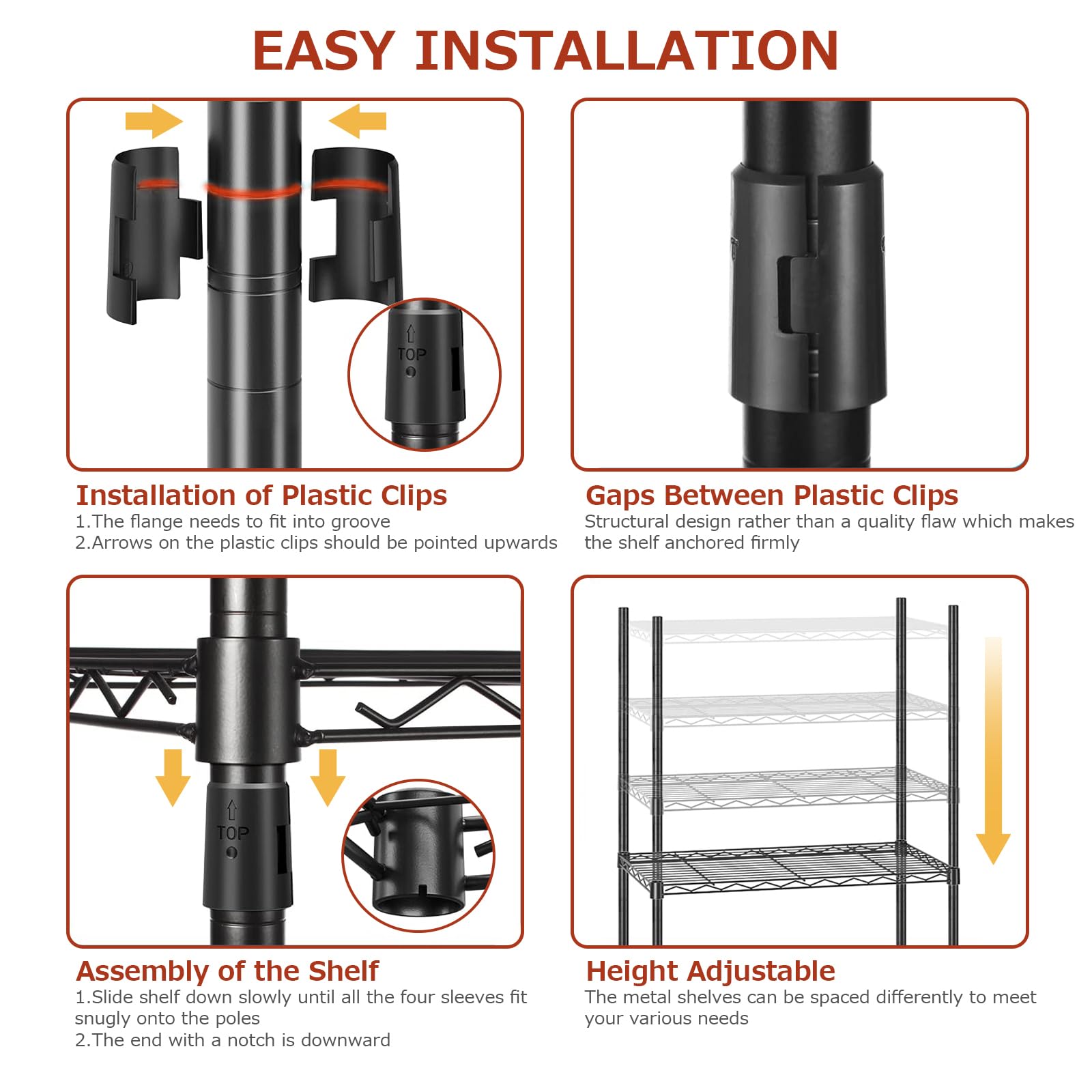 EASY INSTALLATION

TOP

Installation of Plastic Clips
1.The flange needs to fit into groove
2.Arrows on the plastic clips should be pointed upwards

Gaps Between Plastic Clips
Structural design rather than a quality flaw which makes the shelf anchored firmly

TOP

Assembly of the Shelf
1.Slide shelf down slowly until all the four sleeves fit snugly onto the poles
2.The end with a notch is downward

Height Adjustable
The metal shelves can be spaced differently to meet your various needs