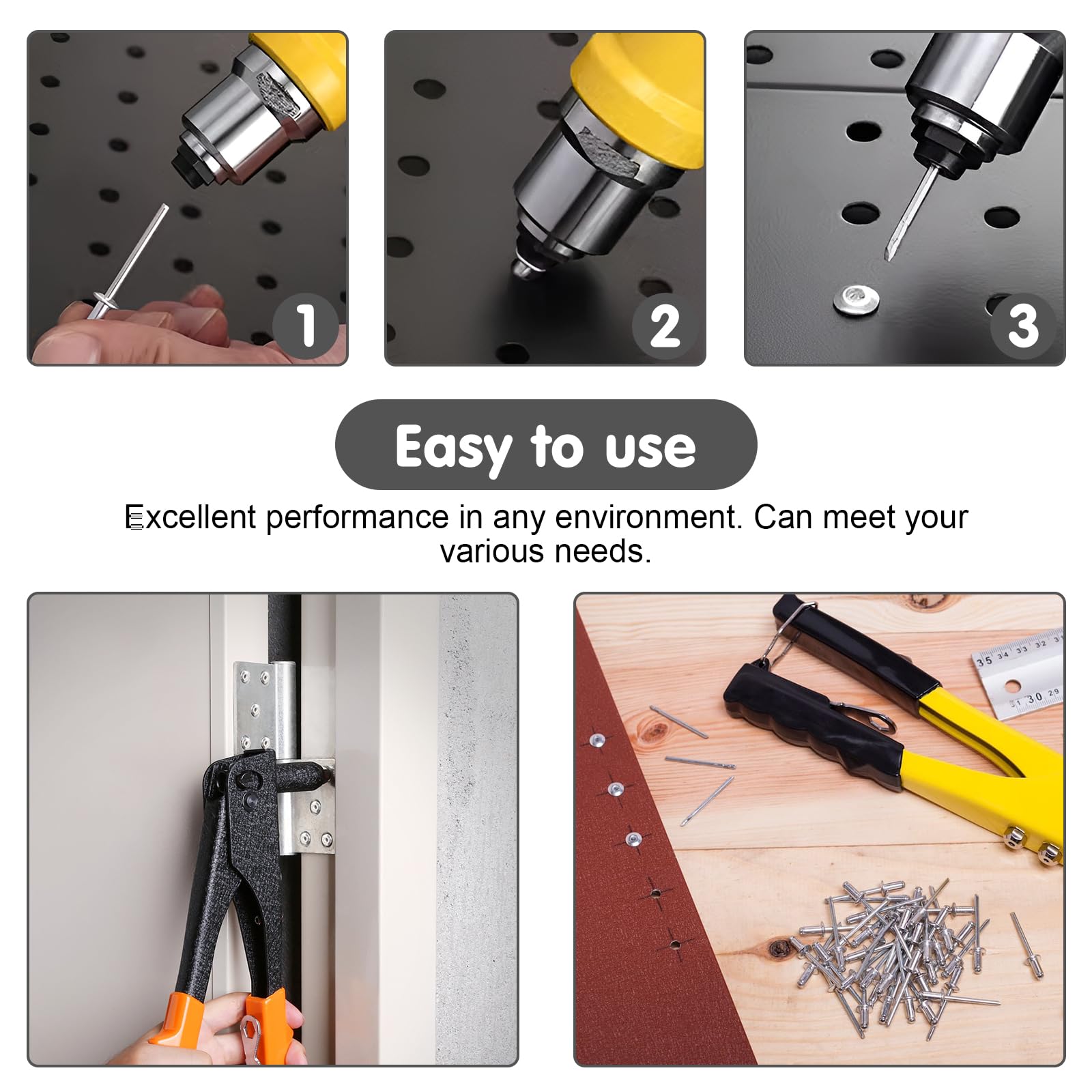 1

2

3

Easy to use

Excellent performance in any environment. Can meet your various needs.

35 34 33 32 31

31 30 29