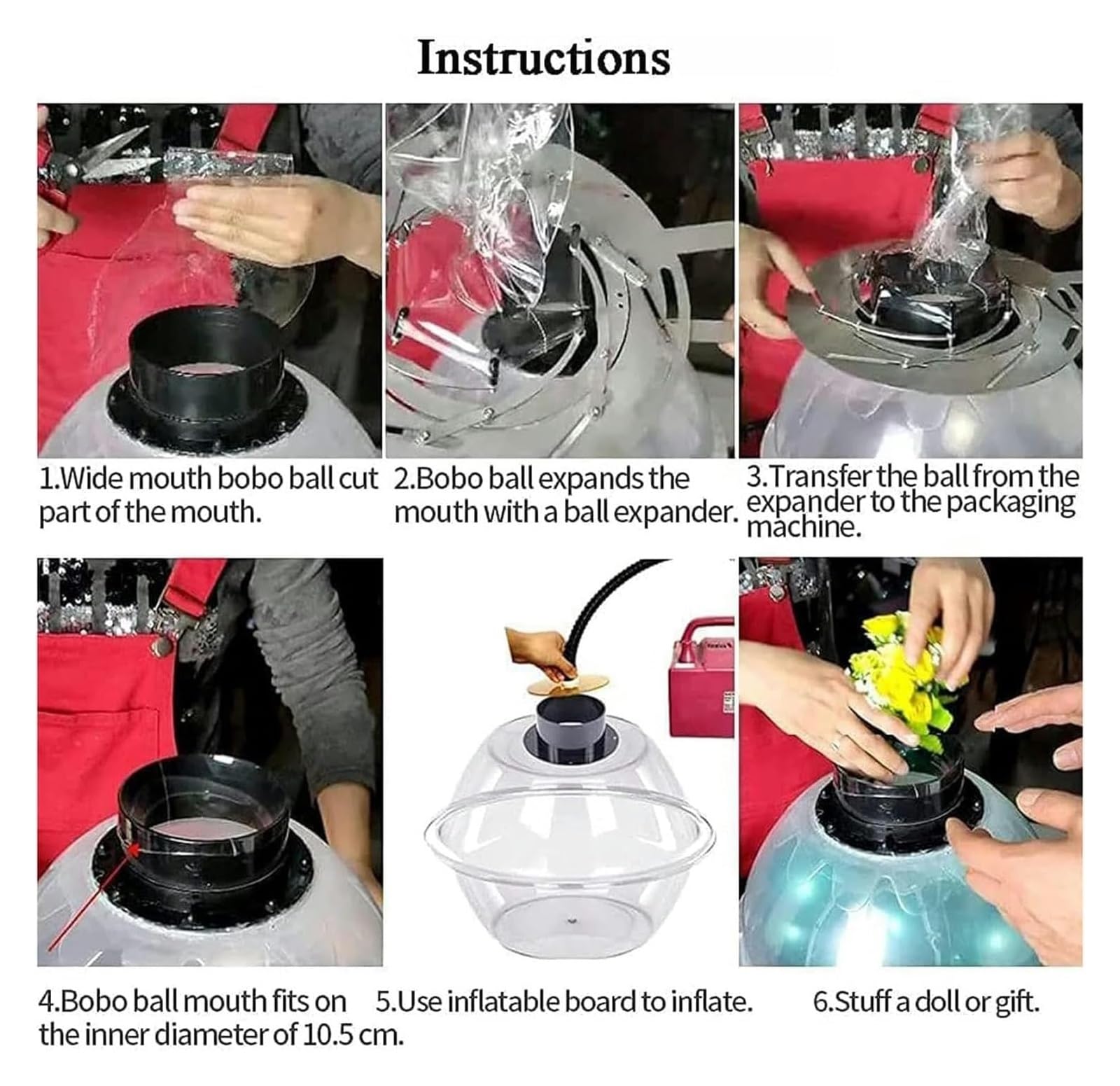 Instructions

1.Wide mouth bobo ball cut part of the mouth.

2.Bobo ball expands the mouth with a ball expander.

3.Transfer the ball from the expander to the packaging machine.

4.Bobo ball mouth fits on the inner diameter of 10.5 cm.

5.Use inflatable board to inflate.

6.Stuff a doll or gift.