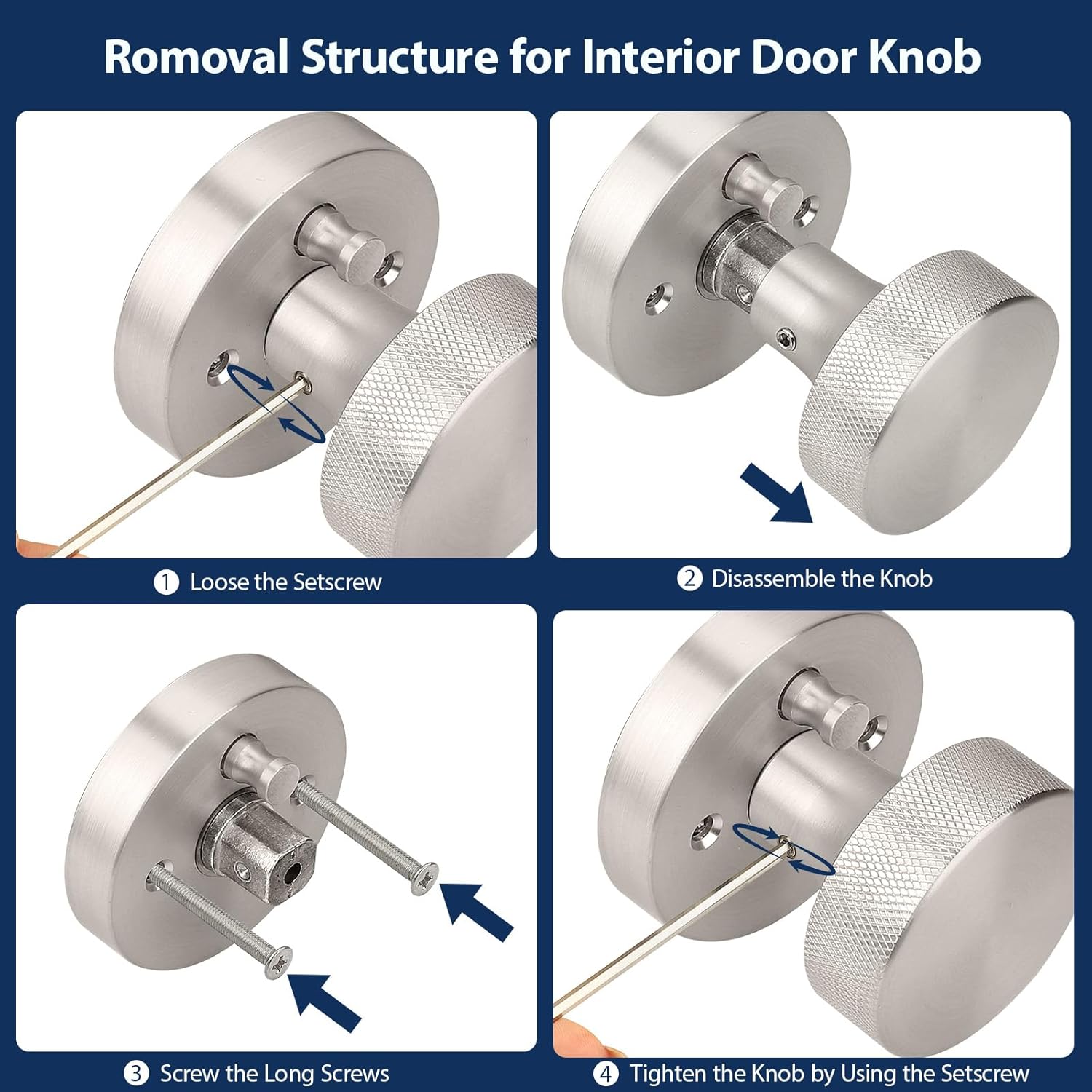 Romoval Structure for Interior Door Knob

① Loose the Setscrew

② Disassemble the Knob

③ Screw the Long Screws

④ Tighten the Knob by Using the Setscrew