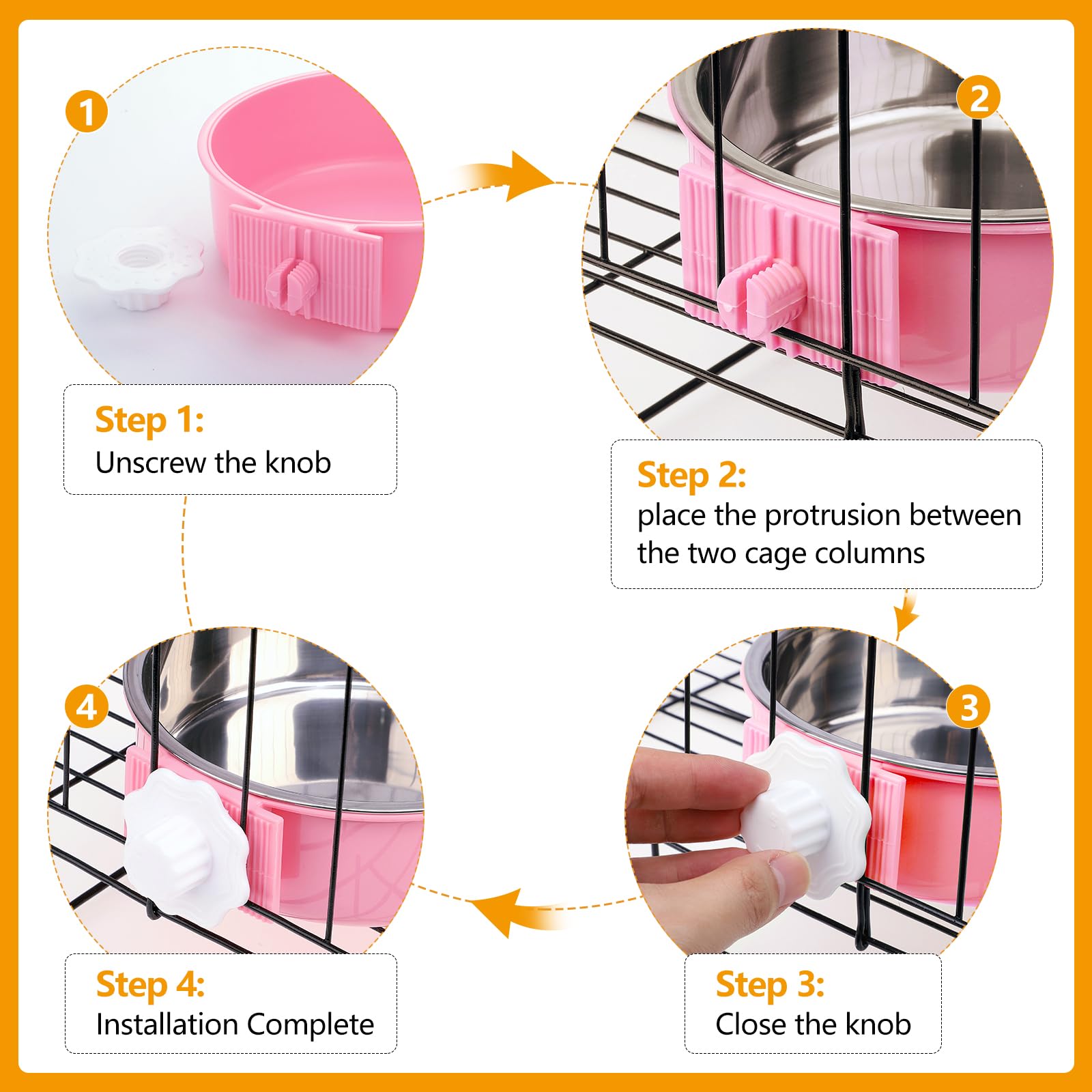 1

Step 1:
Unscrew the knob

2

Step 2:
place the protrusion between the two cage columns

3

Step 3:
Close the knob

4

Step 4:
Installation Complete