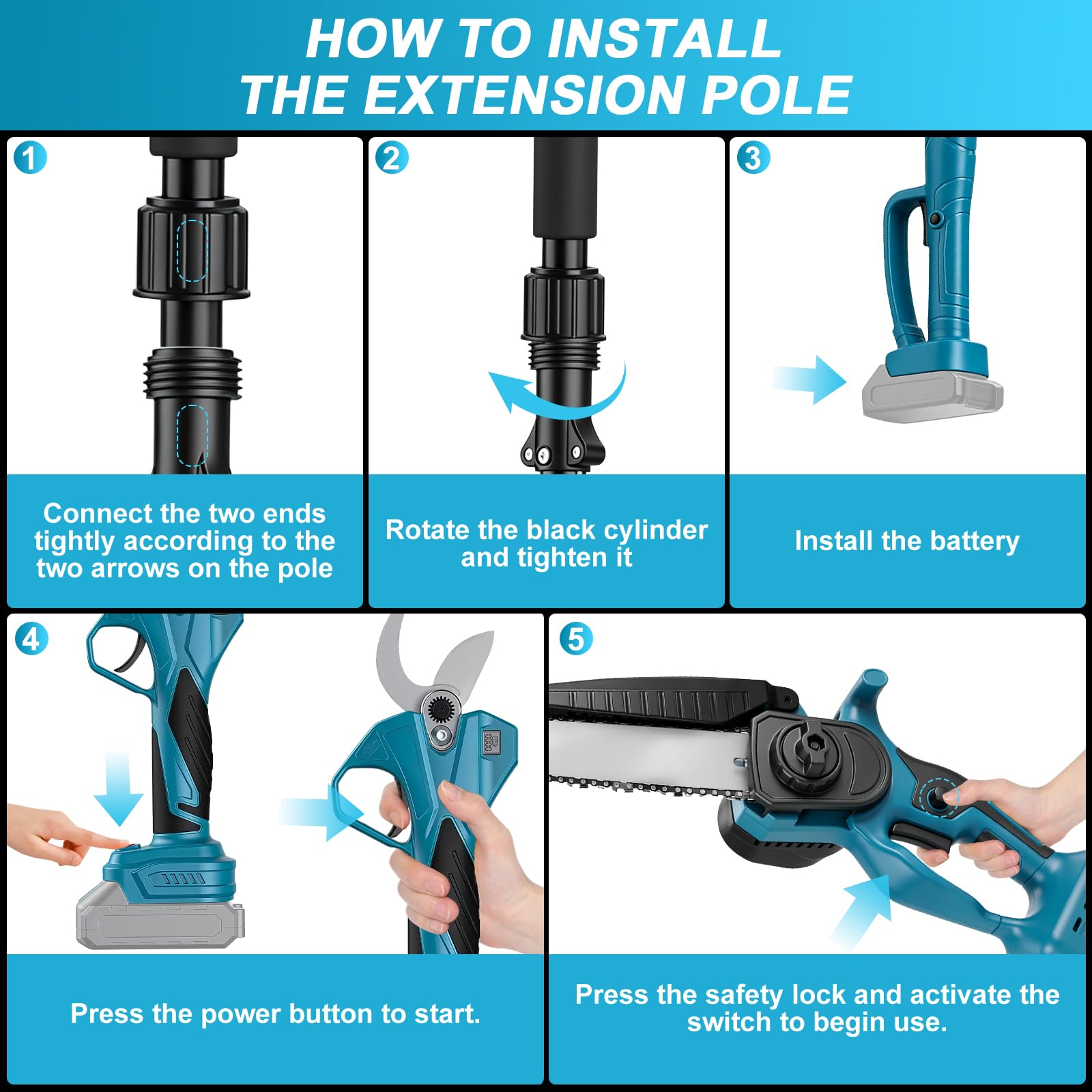 HOW TO INSTALL
THE EXTENSION POLE

1

Connect the two ends tightly according to the two arrows on the pole

2

Rotate the black cylinder and tighten it

3

Install the battery

4

Press the power button to start.

5

Press the safety lock and activate the switch to begin use.