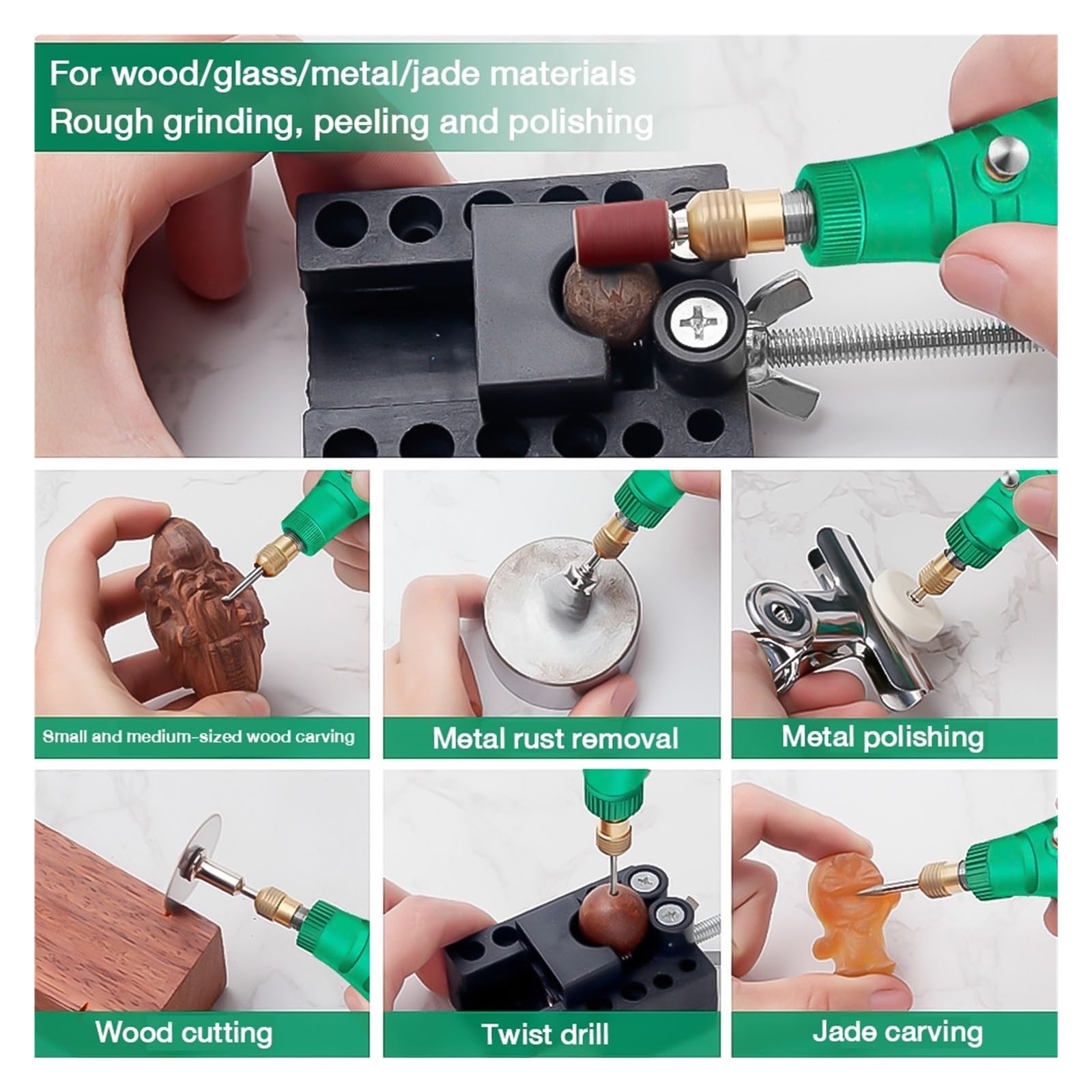 For wood/glass/metal/jade materials
Rough grinding, peeling and polishing

Small and medium-sized wood carving

Metal rust removal

Metal polishing

Wood cutting

Twist drill

Jade carving