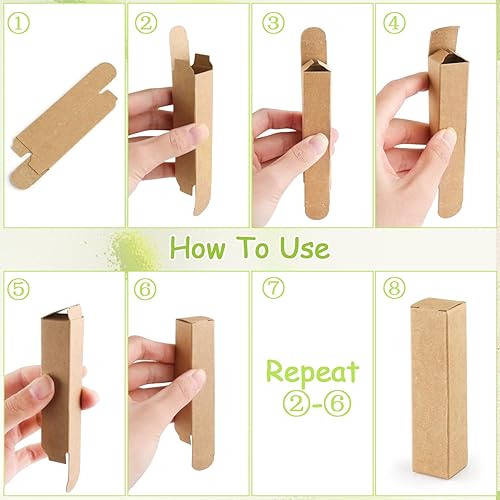 ①

②

③

④

How To Use

⑤

⑥

⑦

Repeat ②-⑥

⑧