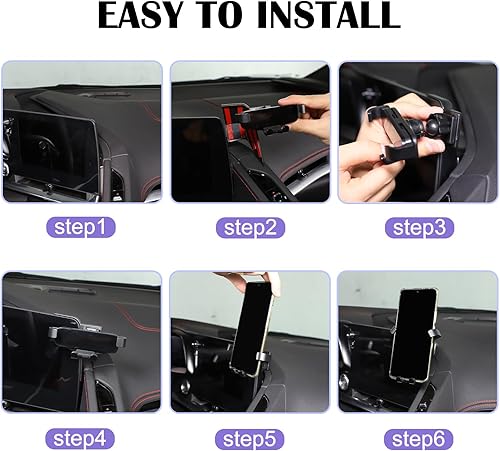 EASY TO INSTALL

step1

step2

step3

step4

step5

step6