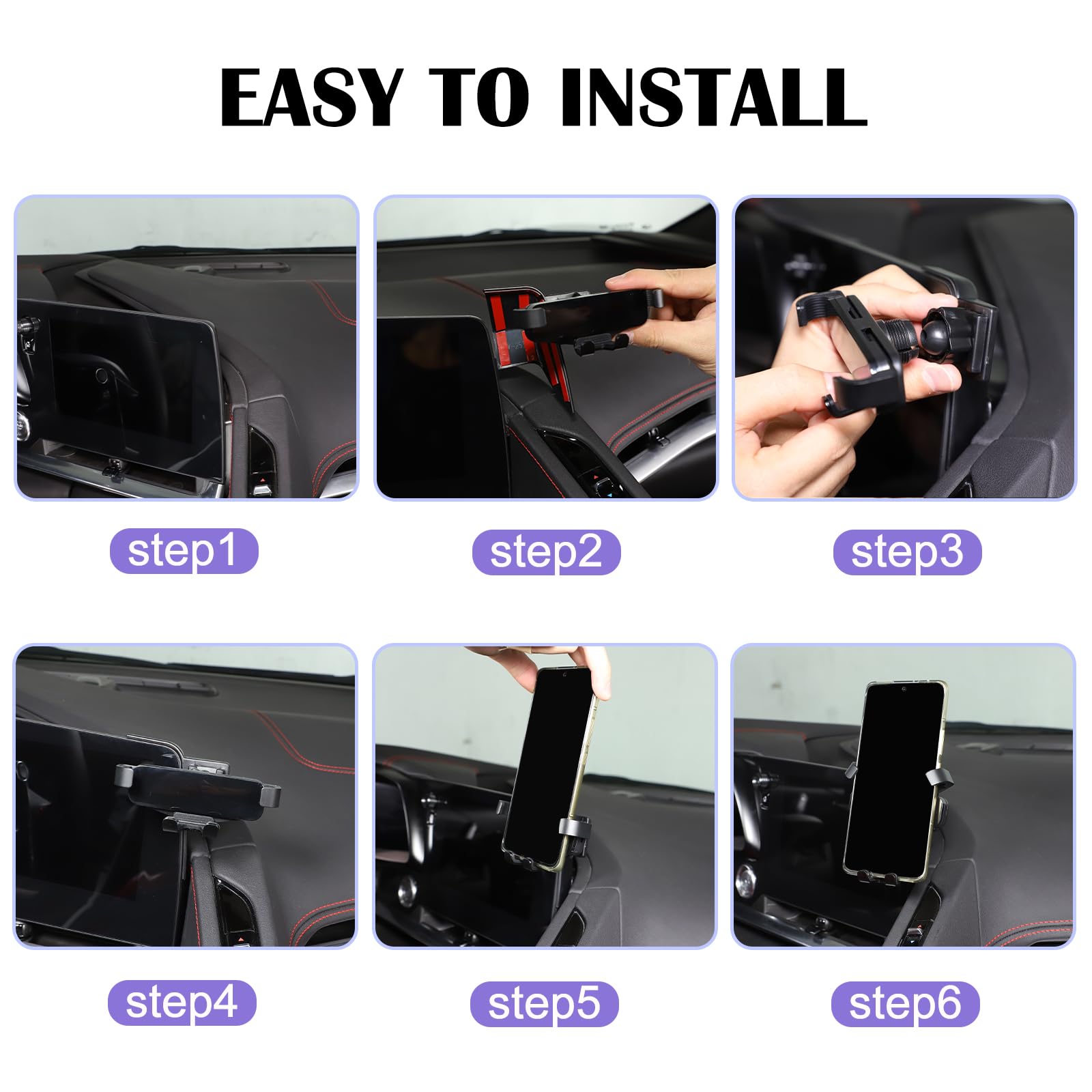 EASY TO INSTALL

step1

step2

step3

step4

step5

step6