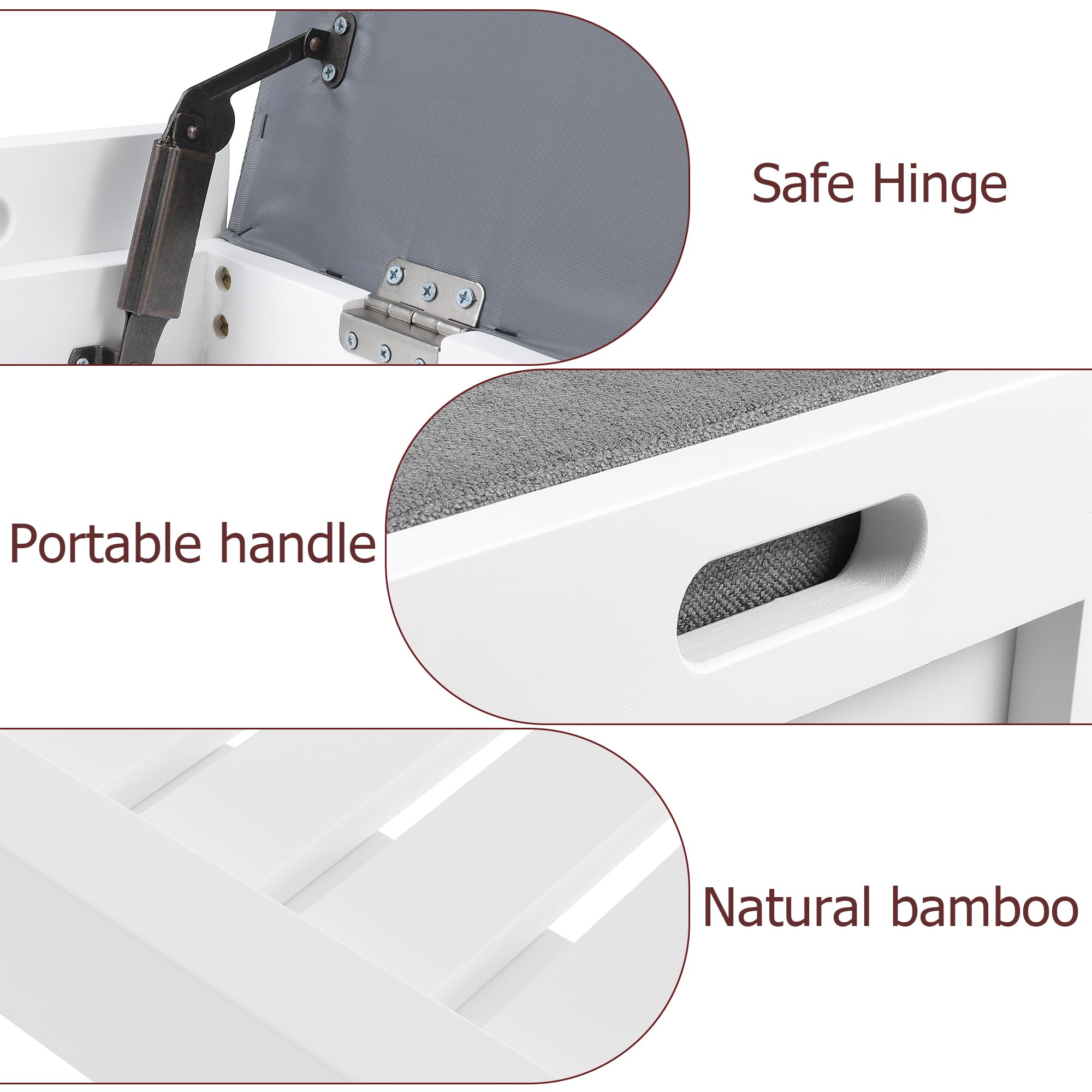 Safe Hinge

Portable handle

Natural bamboo