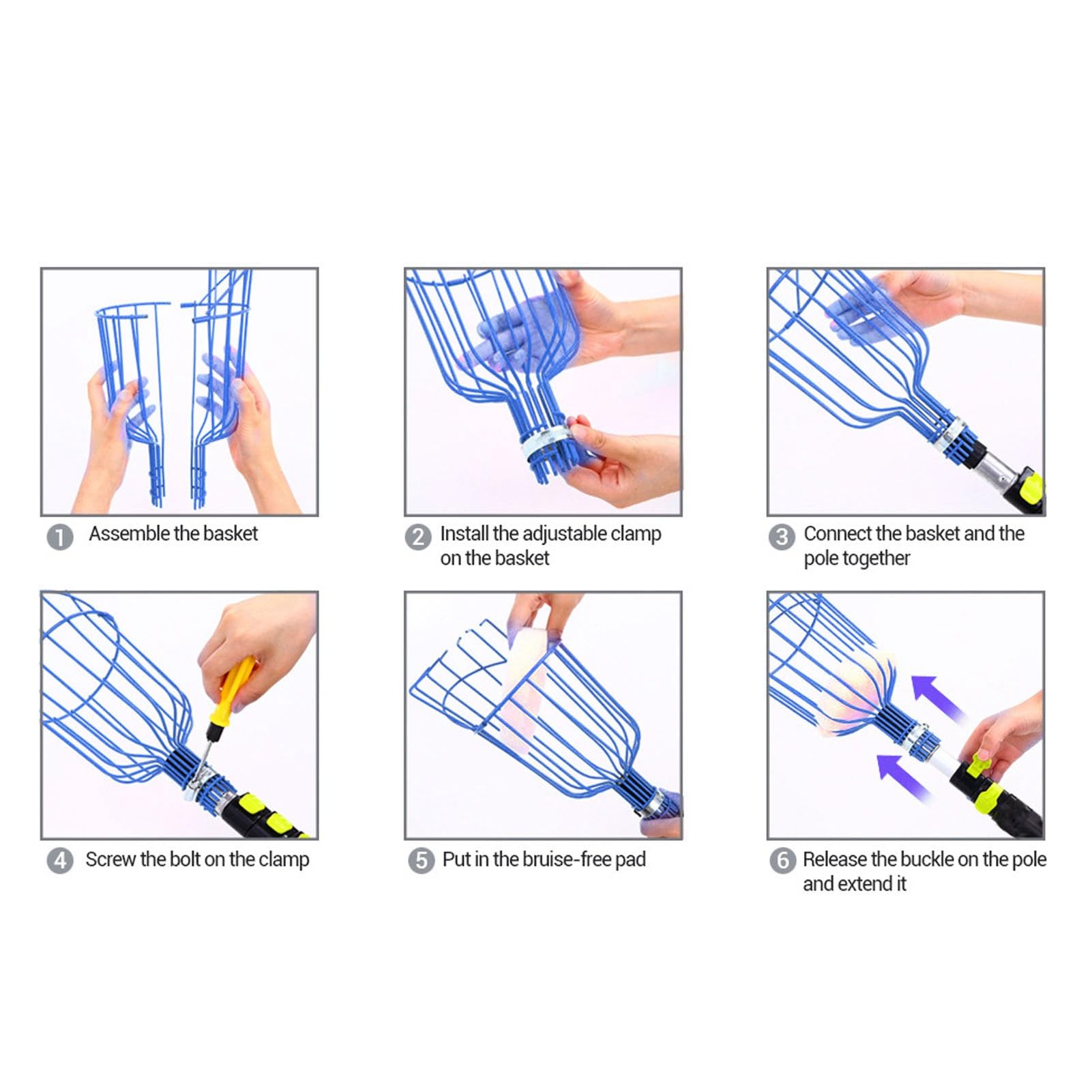 1 Assemble the basket

2 Install the adjustable clamp on the basket

3 Connect the basket and the pole together

4 Screw the bolt on the clamp

5 Put in the bruise-free pad

6 Release the buckle on the pole and extend it