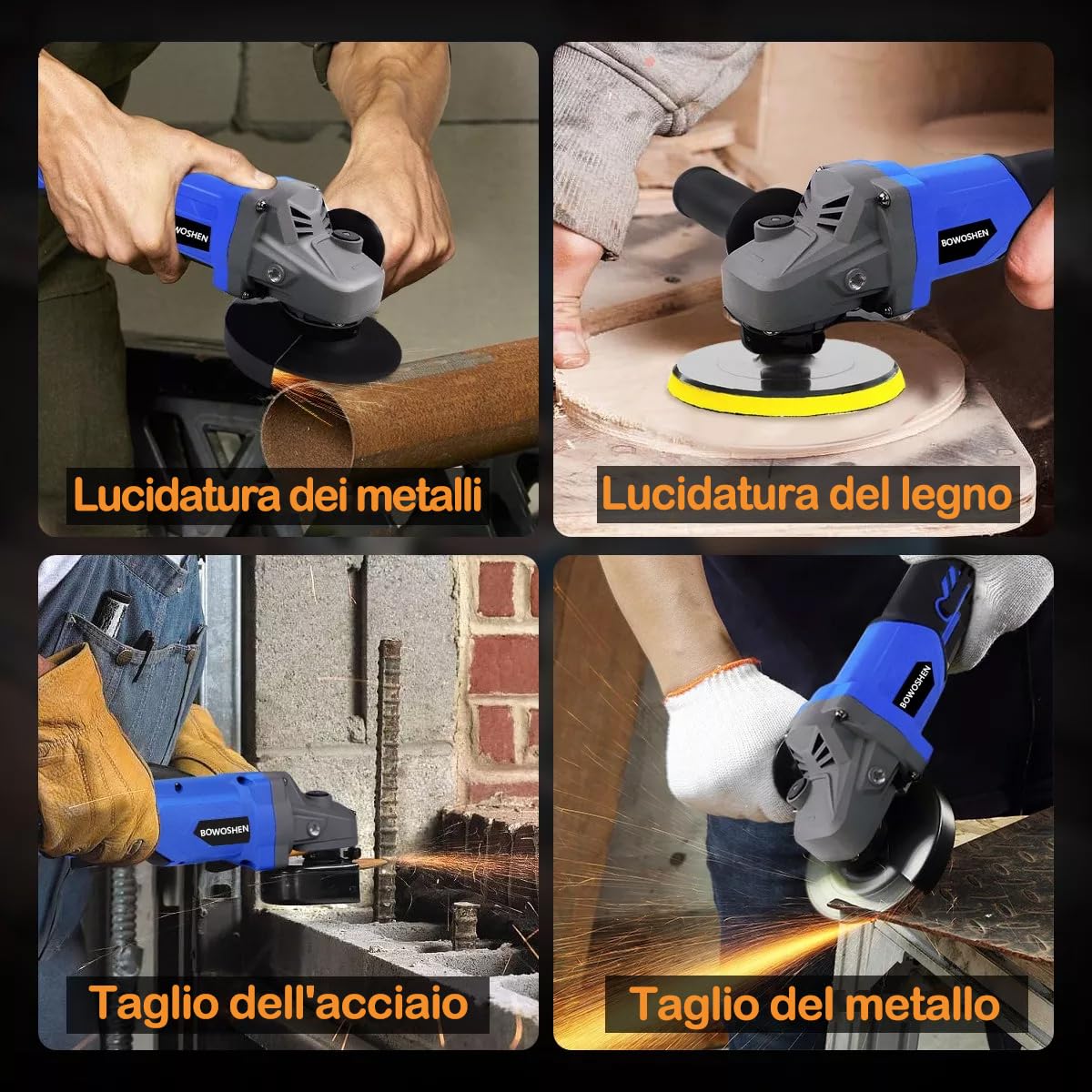 BOWOSHEN
Lucidatura dei metalli

BOWOSHEN
Lucidatura del legno

BOWOSHEN
Taglio dell'acciaio

BOWOSHEN
Taglio del metallo