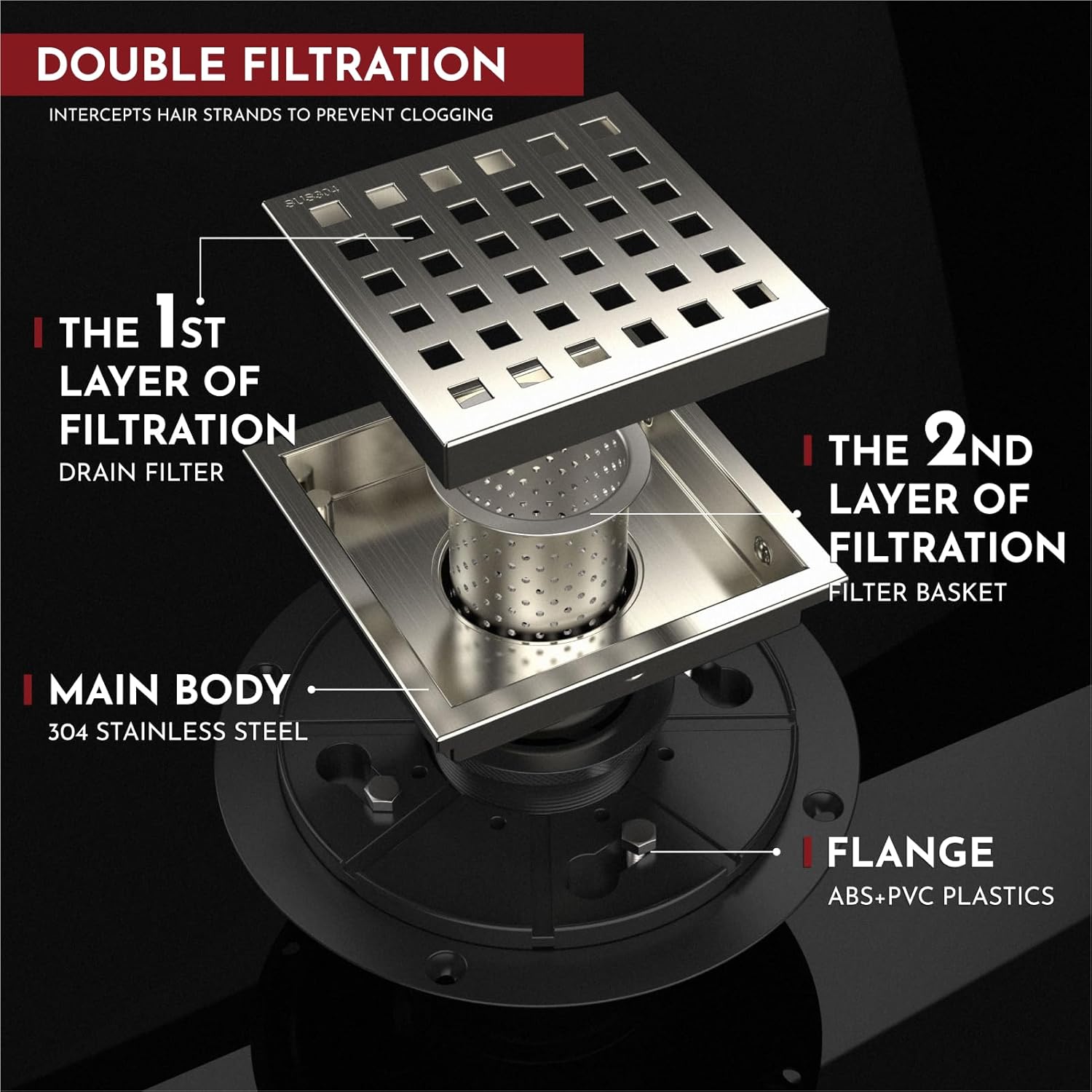 DOUBLE FILTRATION

INTERCEPTS HAIR STRANDS TO PREVENT CLOGGING

SUS304

THE 1ST LAYER OF FILTRATION
DRAIN FILTER

THE 2ND LAYER OF FILTRATION
FILTER BASKET

MAIN BODY
304 STAINLESS STEEL

FLANGE
ABS+PVC PLASTICS