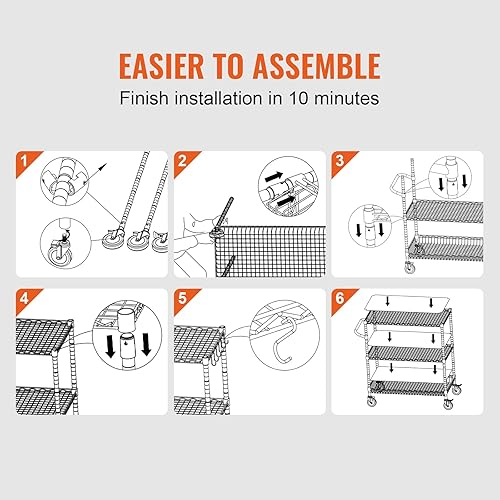 EASIER TO ASSEMBLE

Finish installation in 10 minutes

1

2

3

4

5

6