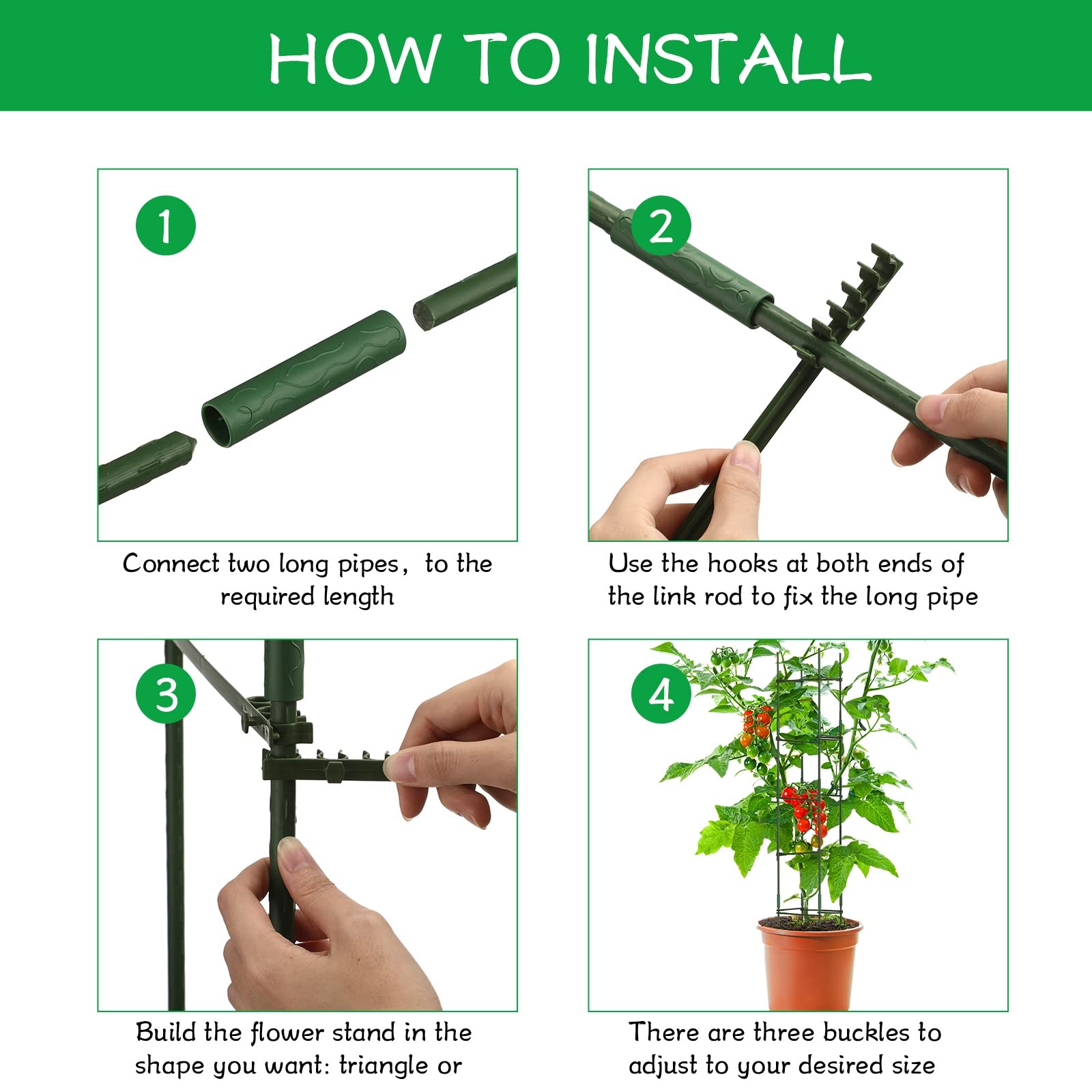 HOW TO INSTALL

1

Connect two long pipes, to the required length

2

Use the hooks at both ends of the link rod to fix the long pipe

3

Build the flower stand in the shape you want: triangle or

4

There are three buckles to adjust to your desired size