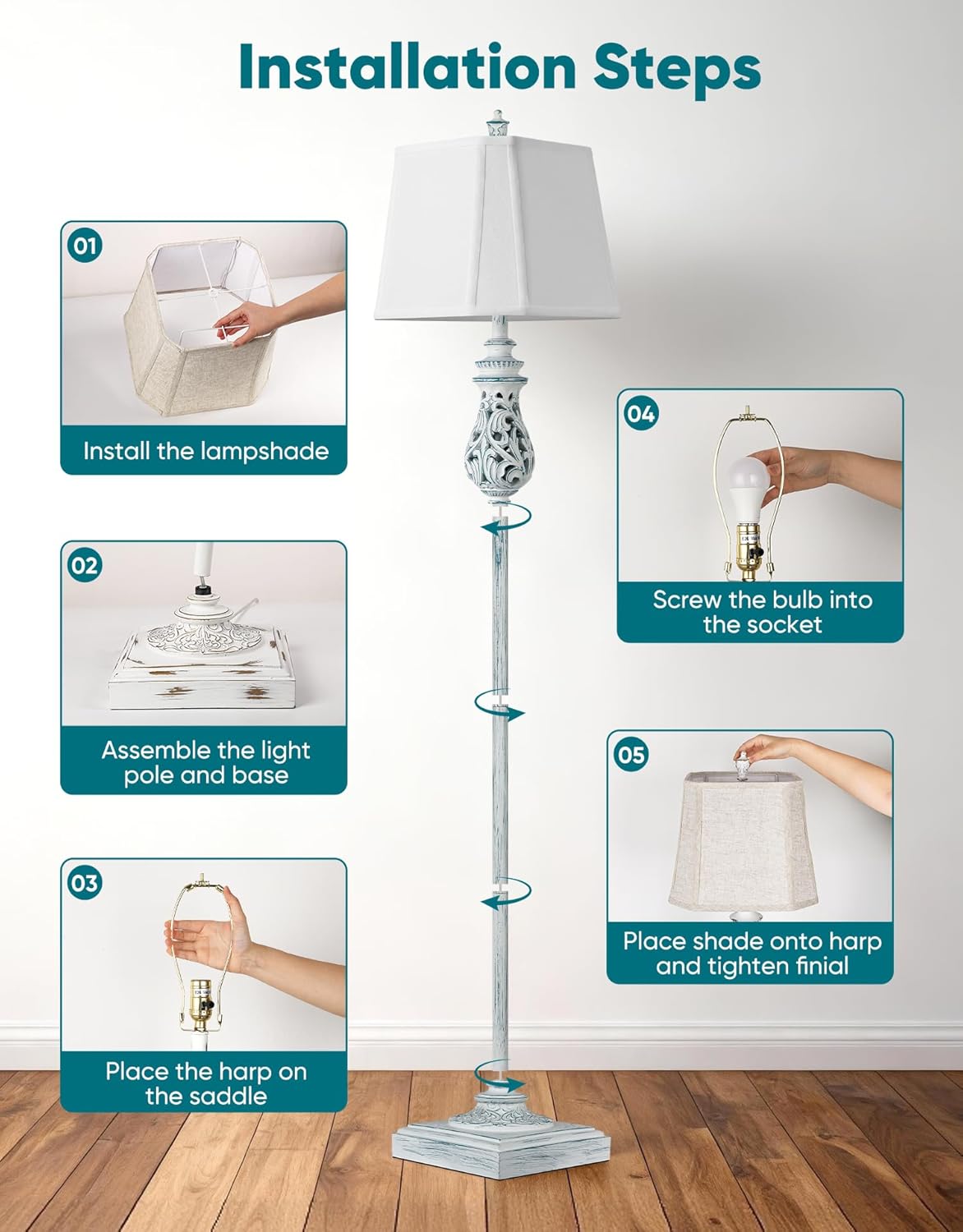 Installation Steps

01

Install the lampshade

02

Assemble the light pole and base

03

Place the harp on the saddle

04

Screw the bulb into the socket

05

Place shade onto harp and tighten finial