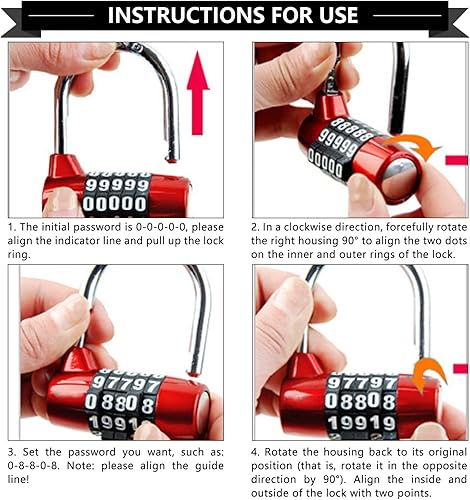 INSTRUCTIONS FOR USE

99999
00000

1. The initial password is 0-0-0-0-0, please align the indicator line and pull up the lock ring.

88888
99999
00000

2. In a clockwise direction, forcefully rotate the right housing 90° to align the two dots on the inner and outer rings of the lock.

97797
08808
19919

3. Set the password you want, such as: 0-8-8-0-8. Note: please align the guide line!

97797
08808
19919

4. Rotate the housing back to its original position (that is, rotate it in the opposite direction by 90°). Align the inside and outside of the lock with two points.