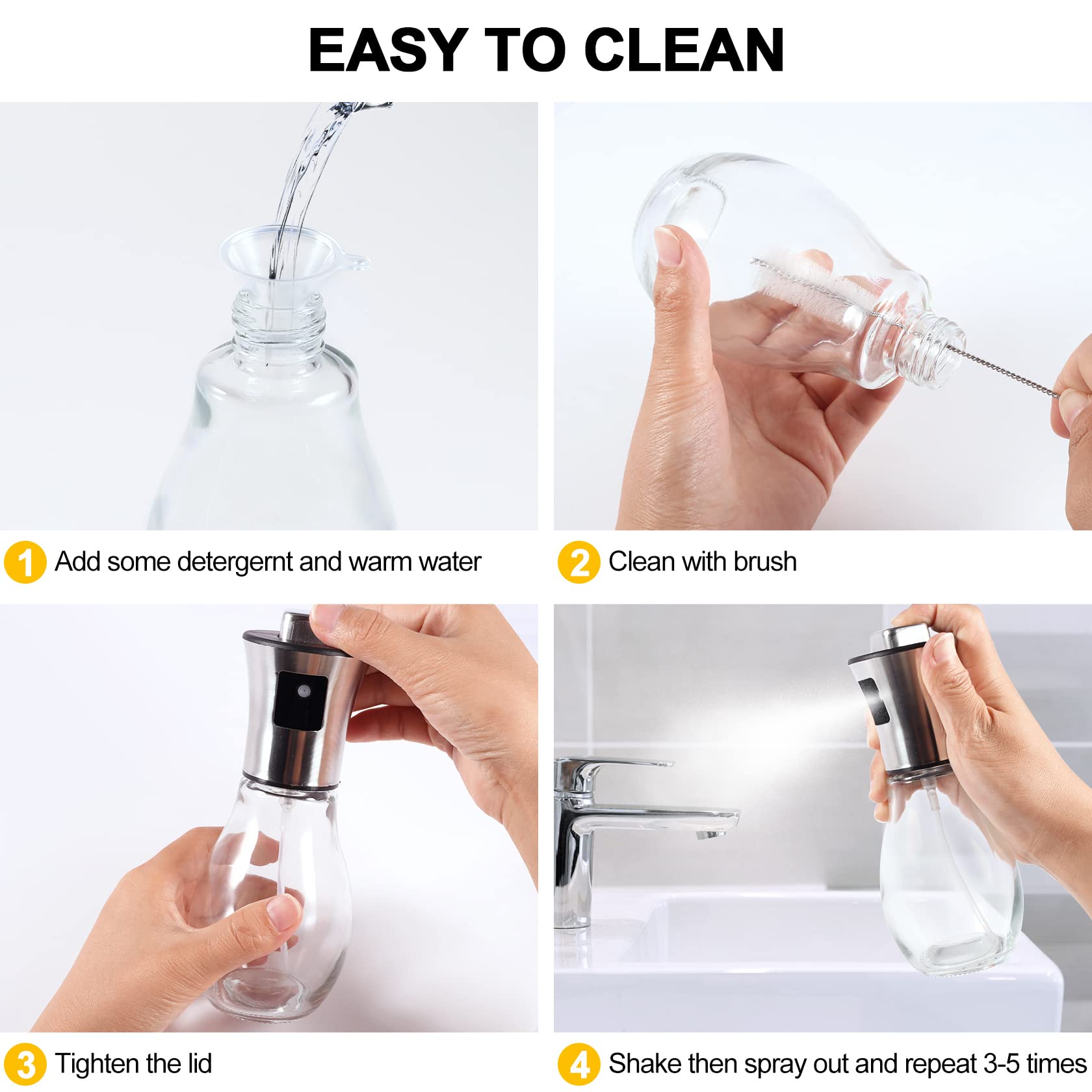 EASY TO CLEAN

1 Add some detergernt and warm water

2 Clean with brush

3 Tighten the lid

4 Shake then spray out and repeat 3-5 times