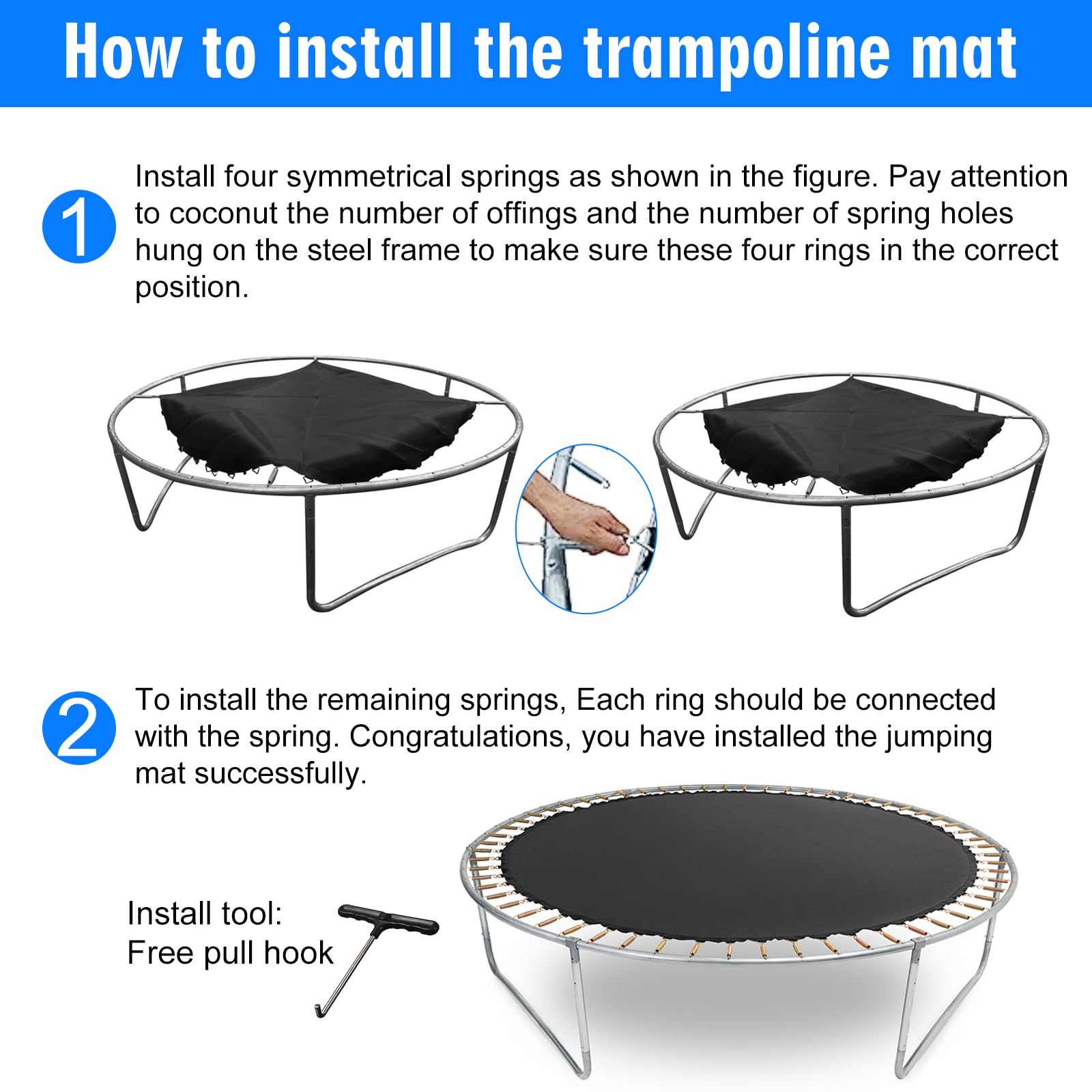 How to install the trampoline mat

1

Install four symmetrical springs as shown in the figure. Pay attention to coconut the number of offings and the number of spring holes hung on the steel frame to make sure these four rings in the correct position.

2

To install the remaining springs, Each ring should be connected with the spring. Congratulations, you have installed the jumping mat successfully.

Install tool:
Free pull hook