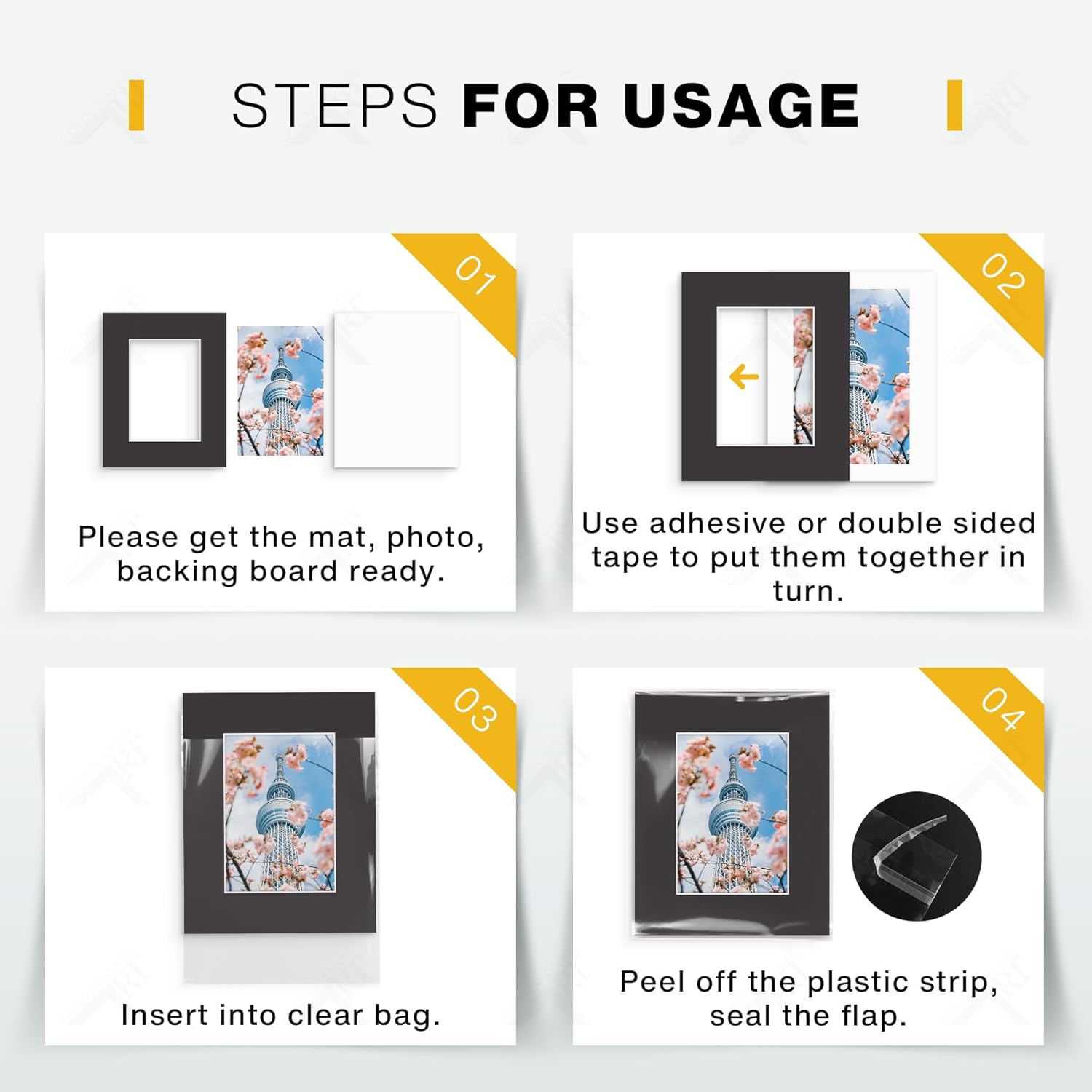 STEPS FOR USAGE

01

Please get the mat, photo, backing board ready.

02

Use adhesive or double sided tape to put them together in turn.

03

Insert into clear bag.

04

Peel off the plastic strip, seal the flap.