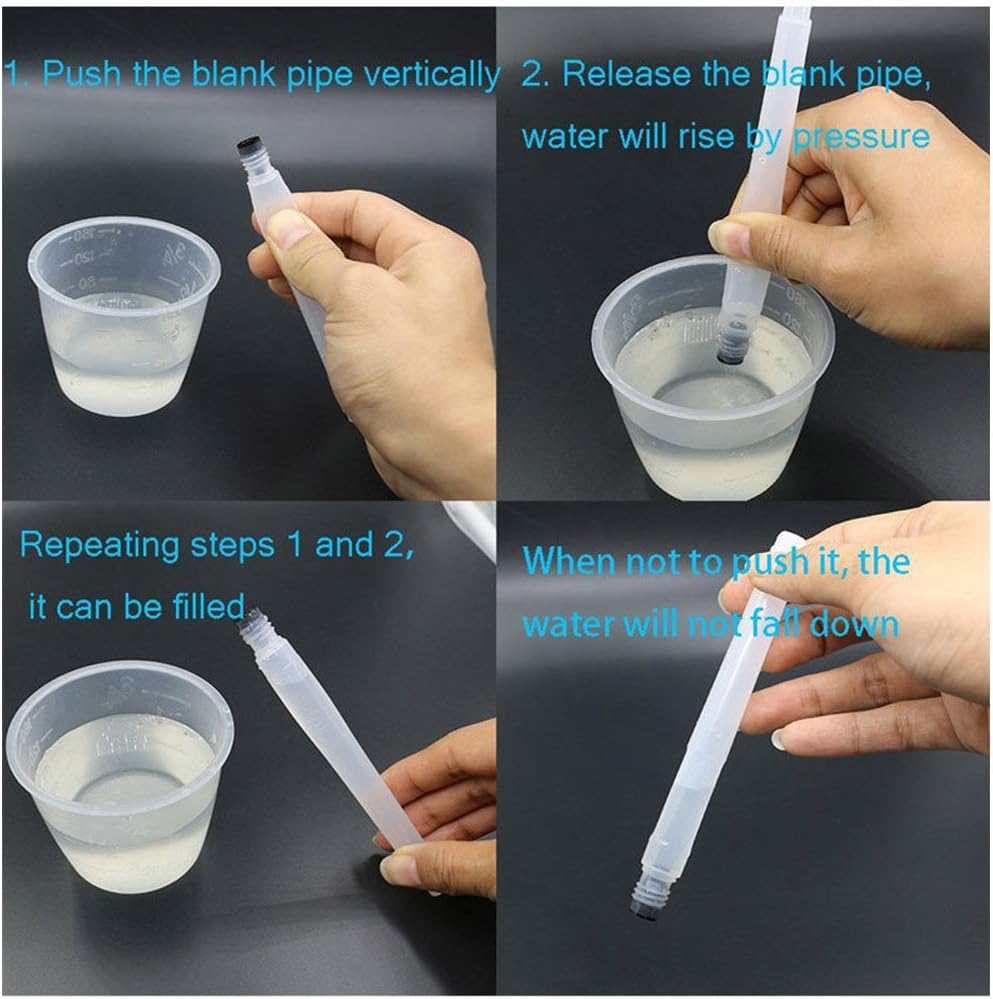 1. Push the blank pipe vertically

2. Release the blank pipe, water will rise by pressure

Repeating steps 1 and 2, it can be filled

When not to push it, the water will not fall down