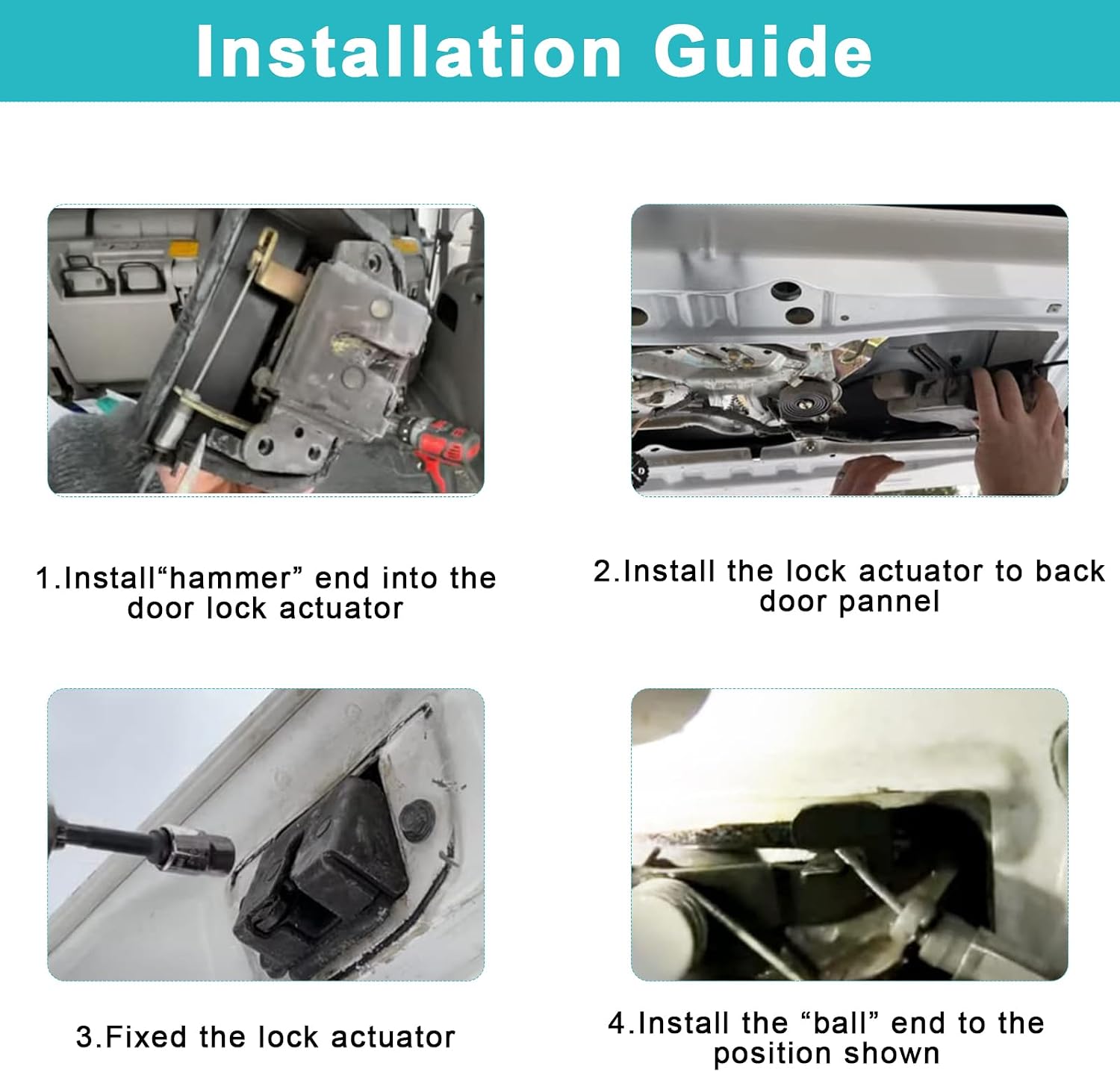 Installation Guide

1.Install“hammer” end into the door lock actuator

2.Install the lock actuator to back door pannel

3.Fixed the lock actuator

4.Install the “ball” end to the position shown