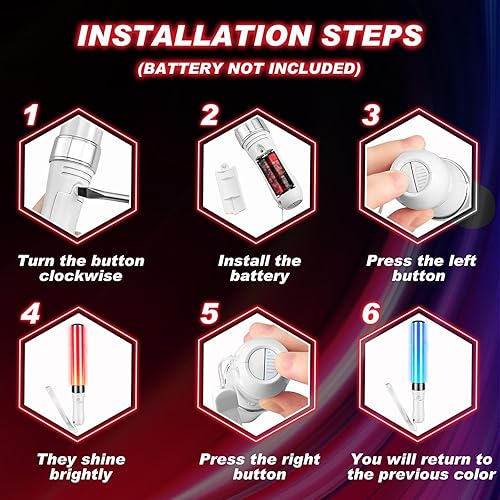 INSTALLATION STEPS
(BATTERY NOT INCLUDED)

1
Turn the button clockwise

2
Install the battery

3
Press the left button

4
They shine brightly

5
Press the right button

6
You will return to the previous color