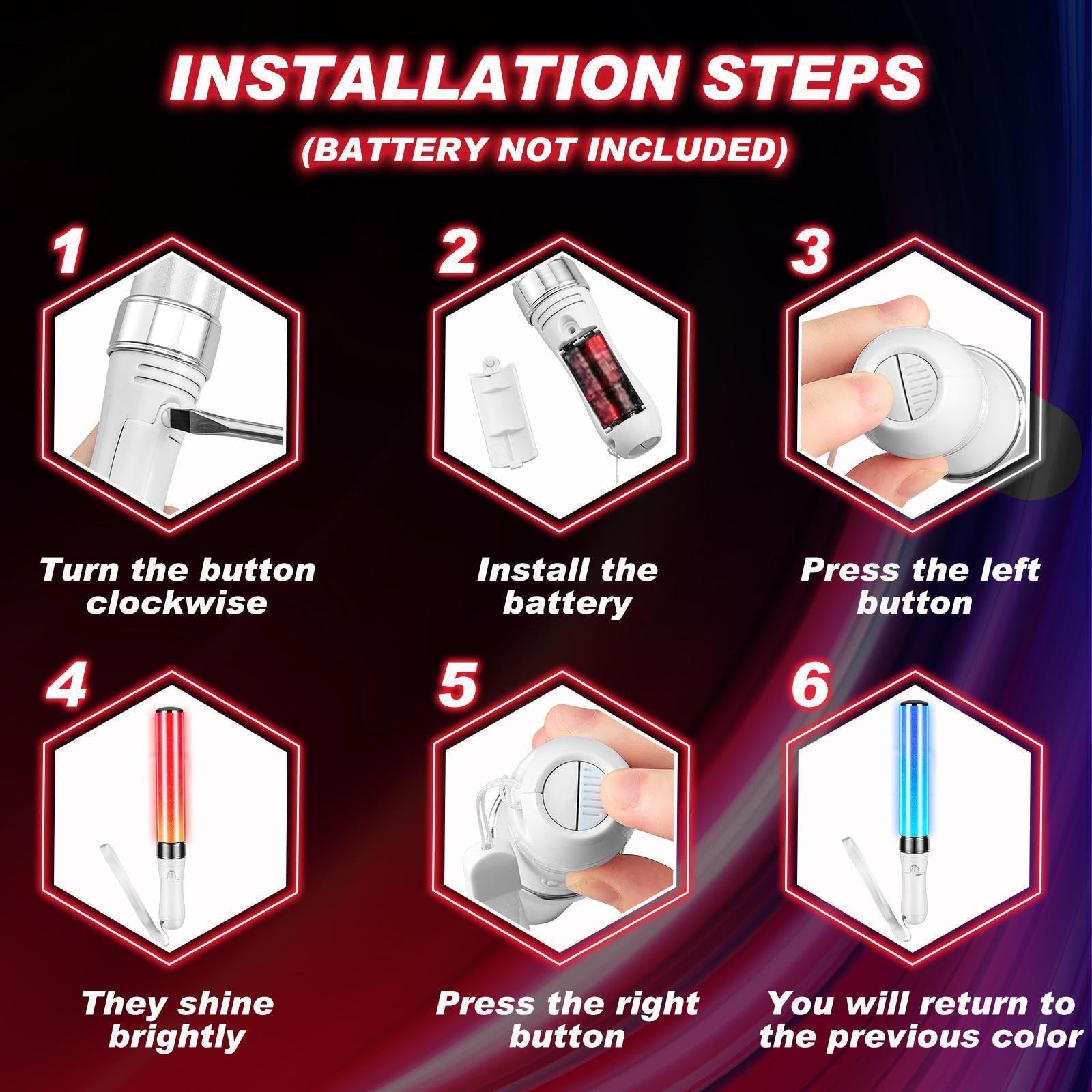 INSTALLATION STEPS

(BATTERY NOT INCLUDED)

1

Turn the button clockwise

2

Install the battery

3

Press the left button

4

They shine brightly

5

Press the right button

6

You will return to the previous color