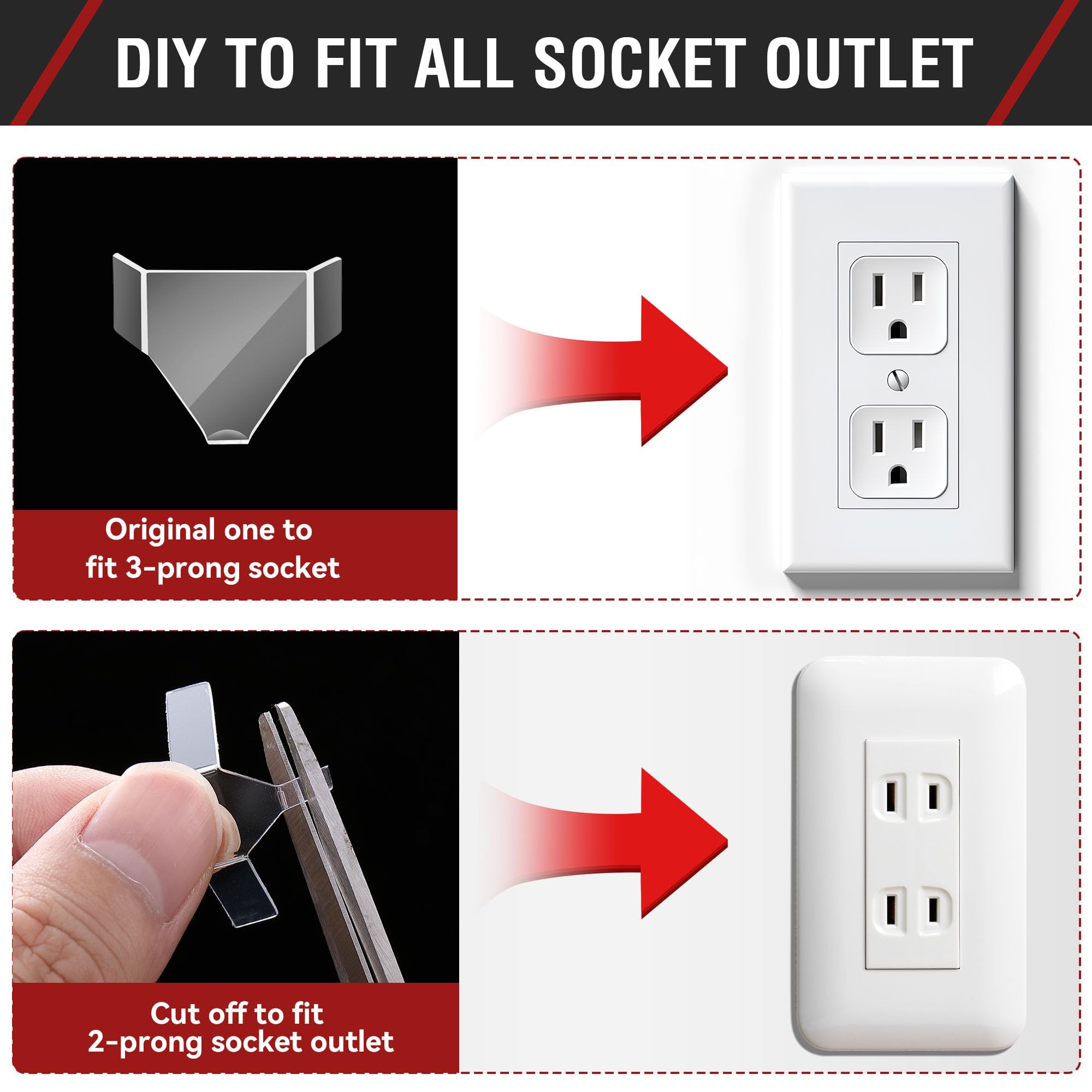 DIY TO FIT ALL SOCKET OUTLET

Original one to fit 3-prong socket

Cut off to fit 2-prong socket outlet