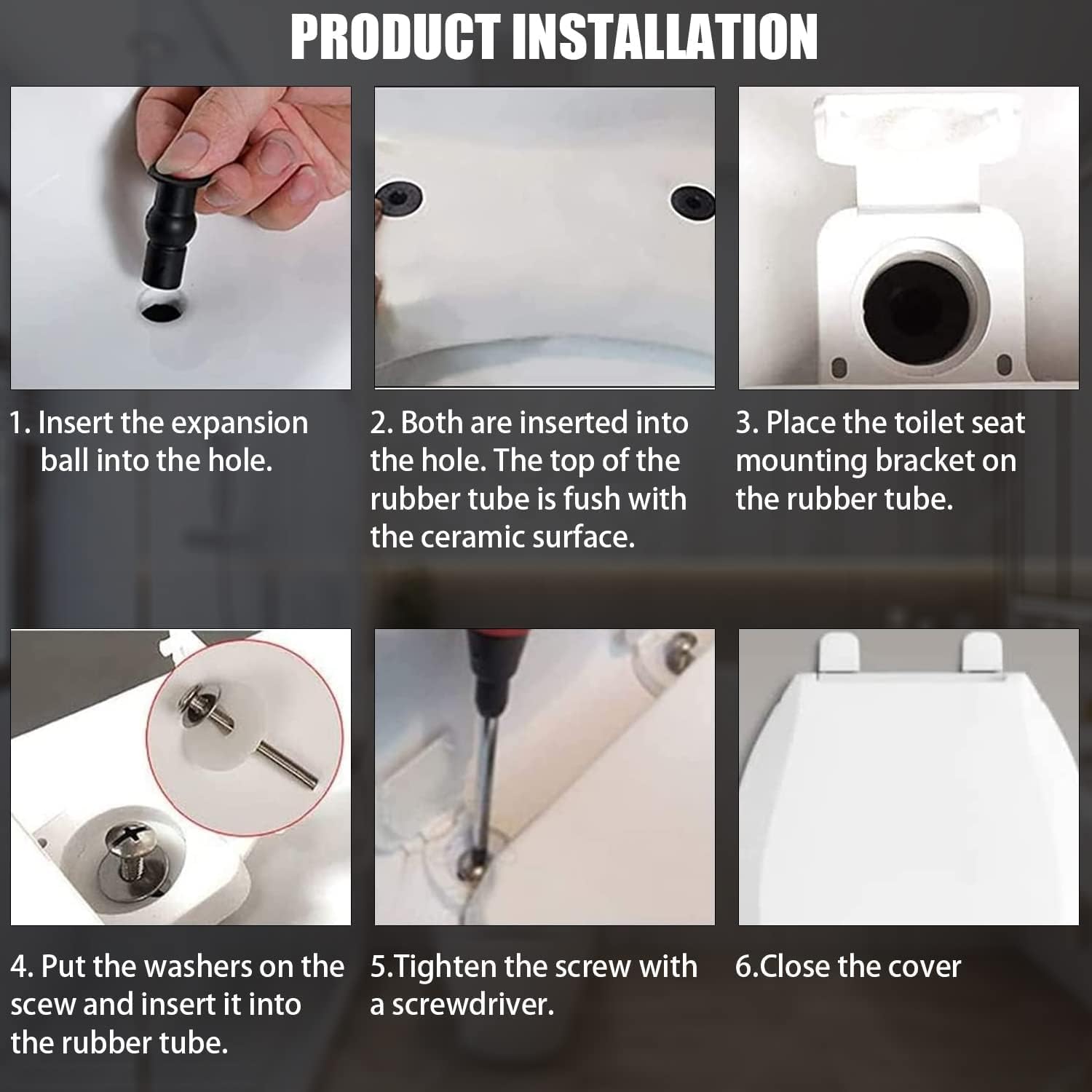 PRODUCT INSTALLATION

1. Insert the expansion ball into the hole.

2. Both are inserted into the hole. The top of the rubber tube is fush with the ceramic surface.

3. Place the toilet seat mounting bracket on the rubber tube.

4. Put the washers on the scew and insert it into the rubber tube.

5.Tighten the screw with a screwdriver.

6.Close the cover