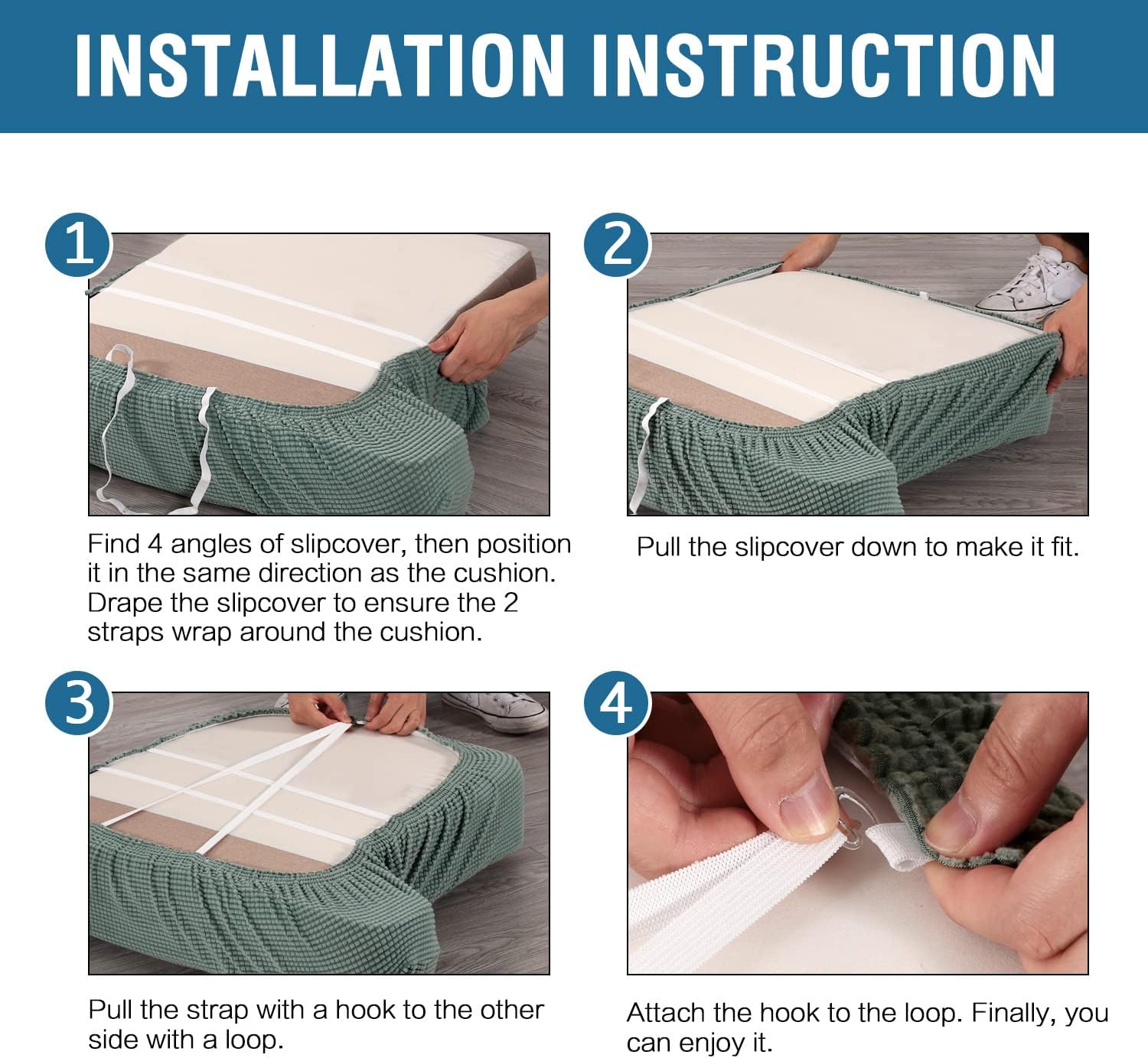 INSTALLATION INSTRUCTION

1

Find 4 angles of slipcover, then position it in the same direction as the cushion. Drape the slipcover to ensure the 2 straps wrap around the cushion.

2

Pull the slipcover down to make it fit.

3

Pull the strap with a hook to the other side with a loop.

4

Attach the hook to the loop. Finally, you can enjoy it.