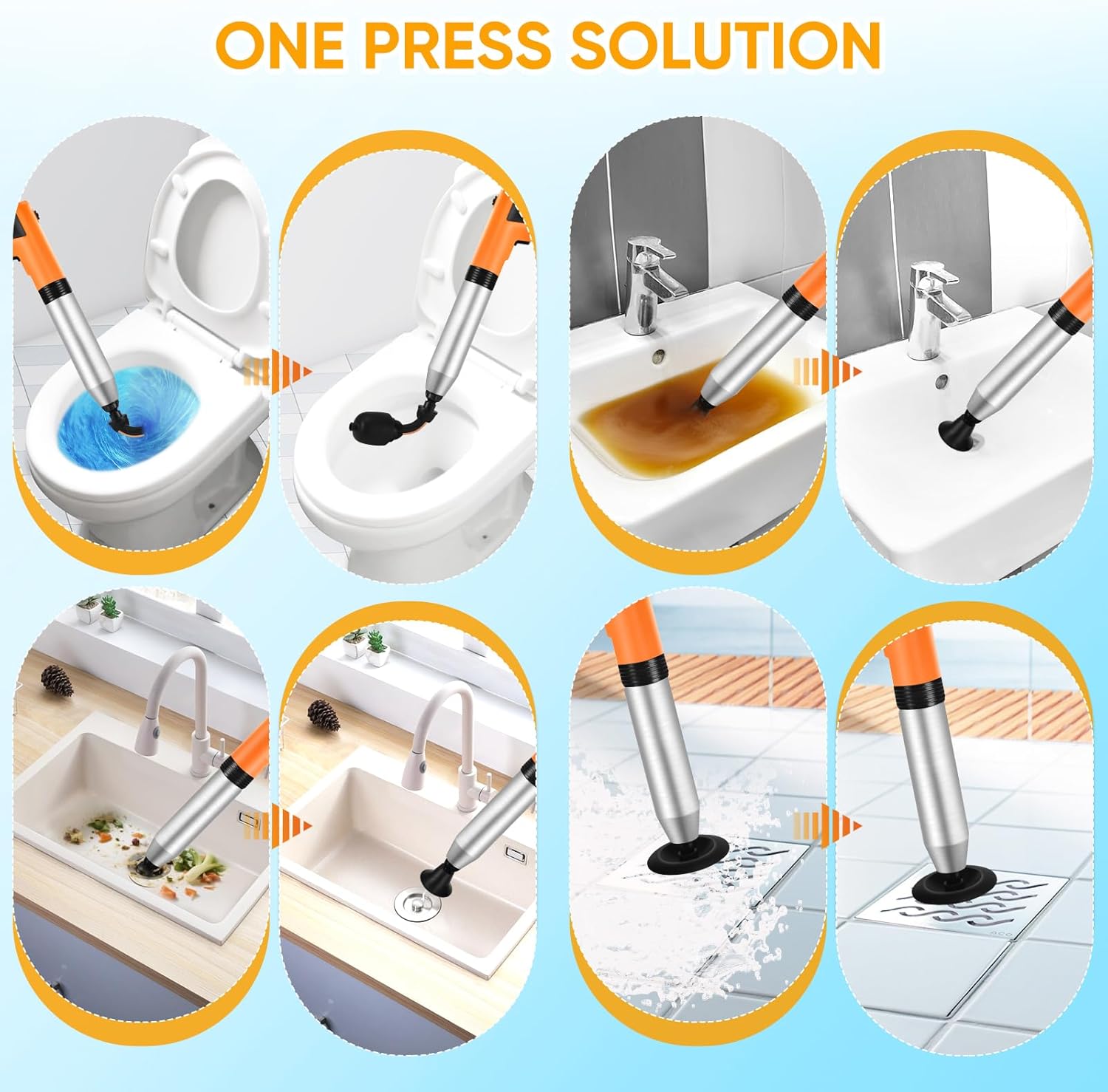 ONE PRESS SOLUTION