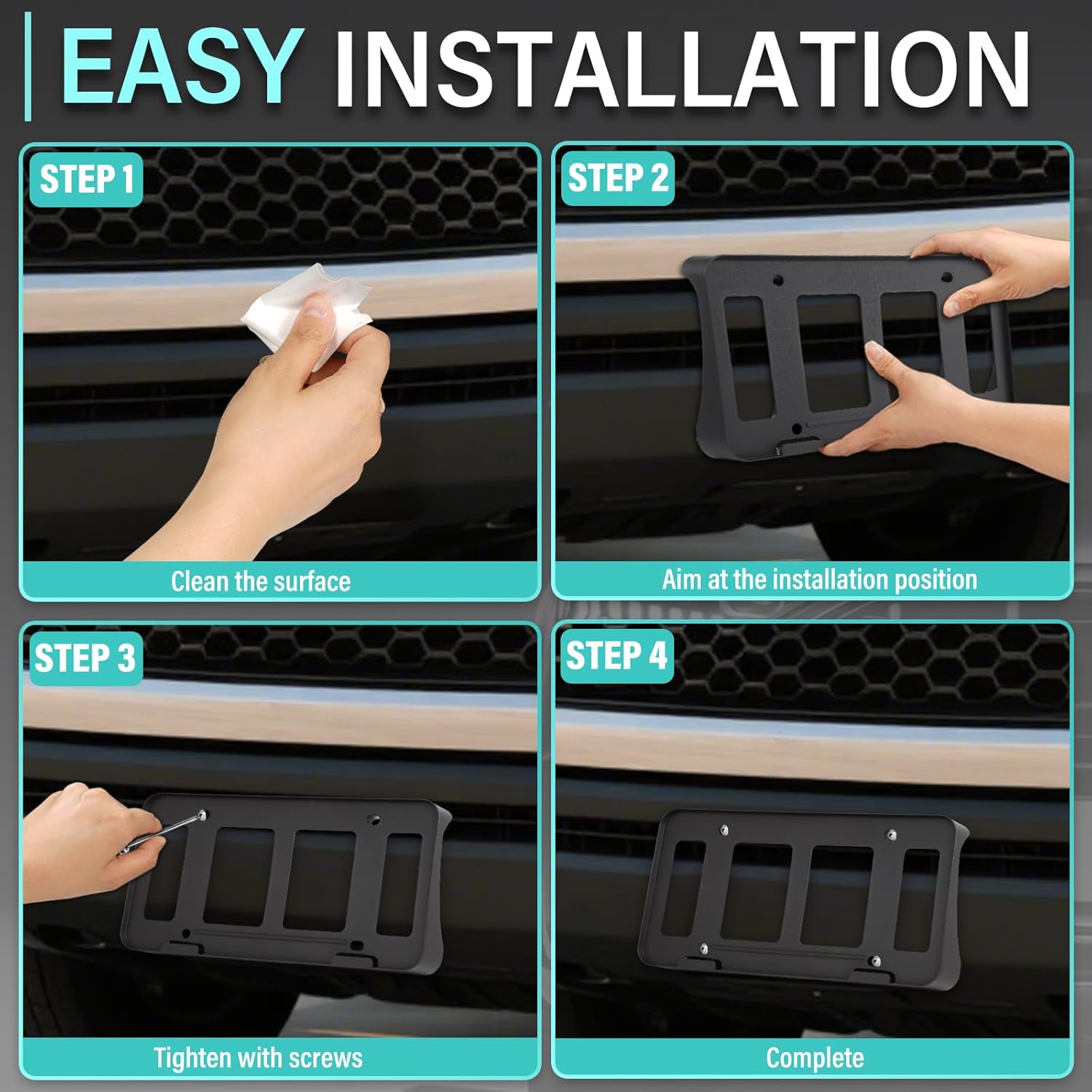 EASY INSTALLATION

STEP 1

Clean the surface

STEP 2

Aim at the installation position

STEP 3

Tighten with screws

STEP 4

Complete