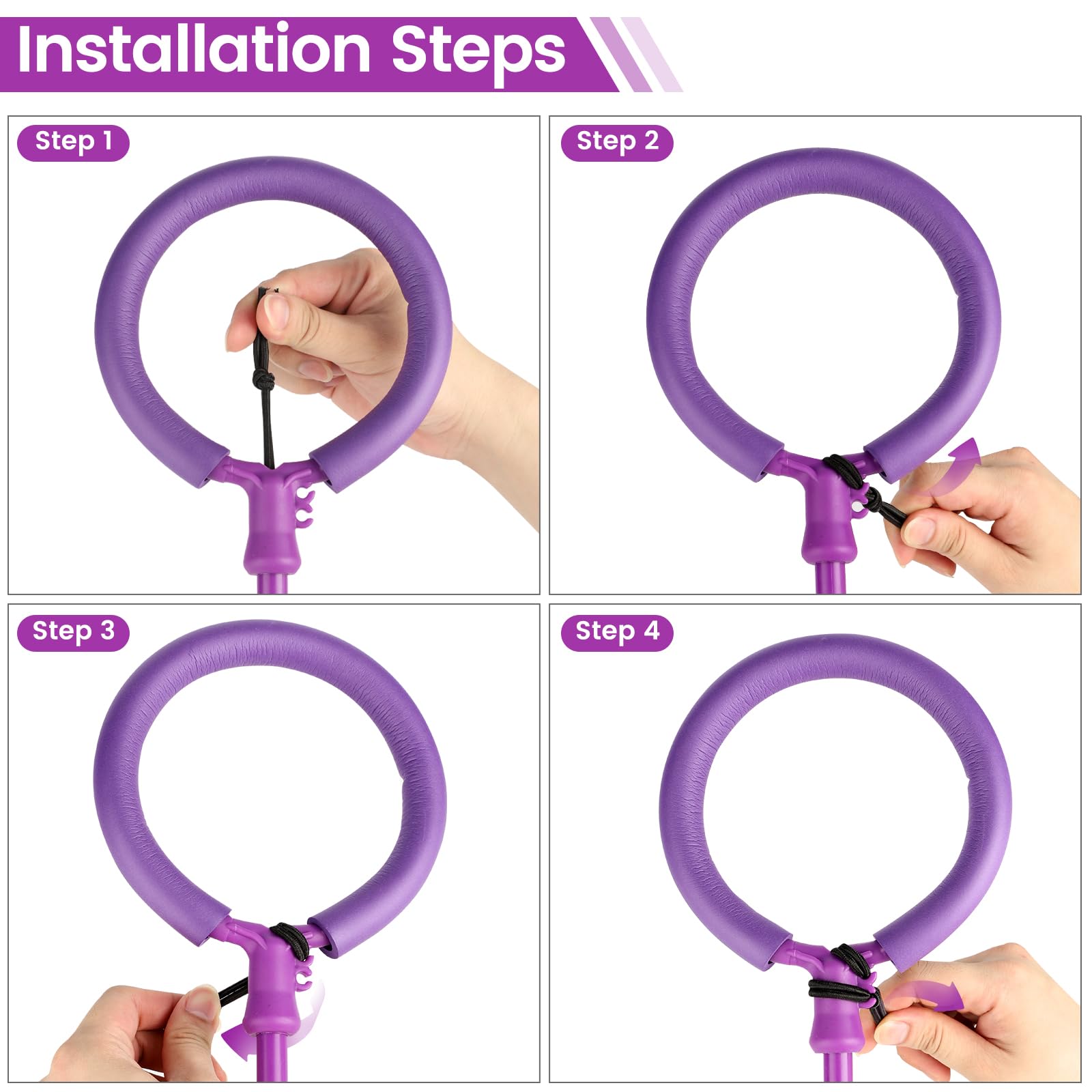 Installation Steps

Step 1

Step 2

Step 3

Step 4