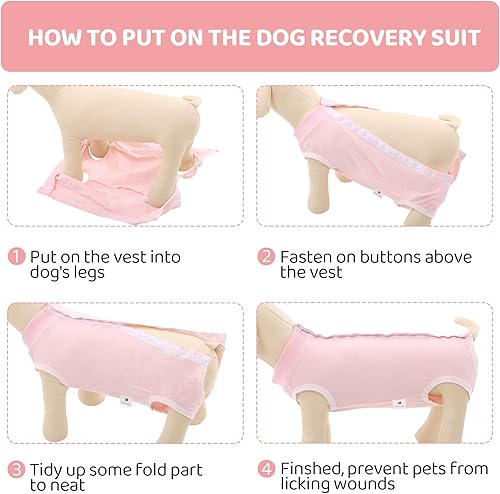 HOW TO PUT ON THE DOG RECOVERY SUIT

1 Put on the vest into dog's legs

2 Fasten on buttons above the vest

3 Tidy up some fold part to neat

4 Finshed, prevent pets from licking wounds