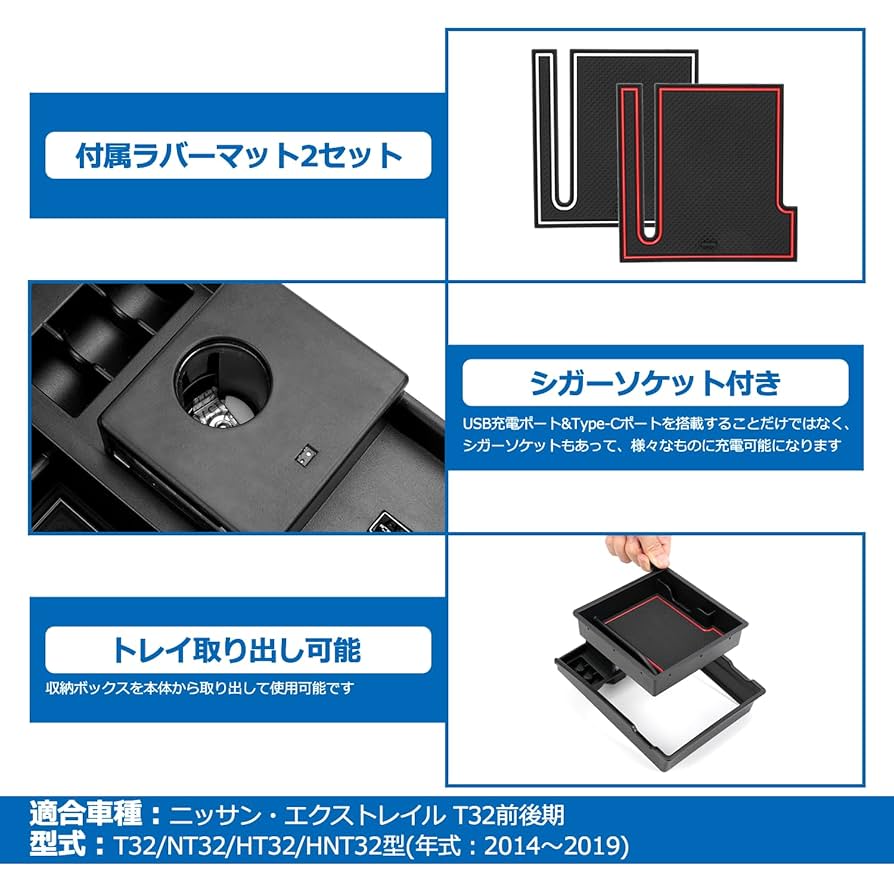 付属ラバーマット2セット

シガーソケット付き

USB充電ポート&Type-Cポートを搭載することだけではなく、シガーソケットもあって、様々なものに充電可能になります

トレイ取り出し可能

収納ボックスを本体から取り出して使用可能です

適合車種：ニッサン・エクストレイル T32前後期
型式：T32/NT32/HT32/HNT32型(年式：2014～2019)