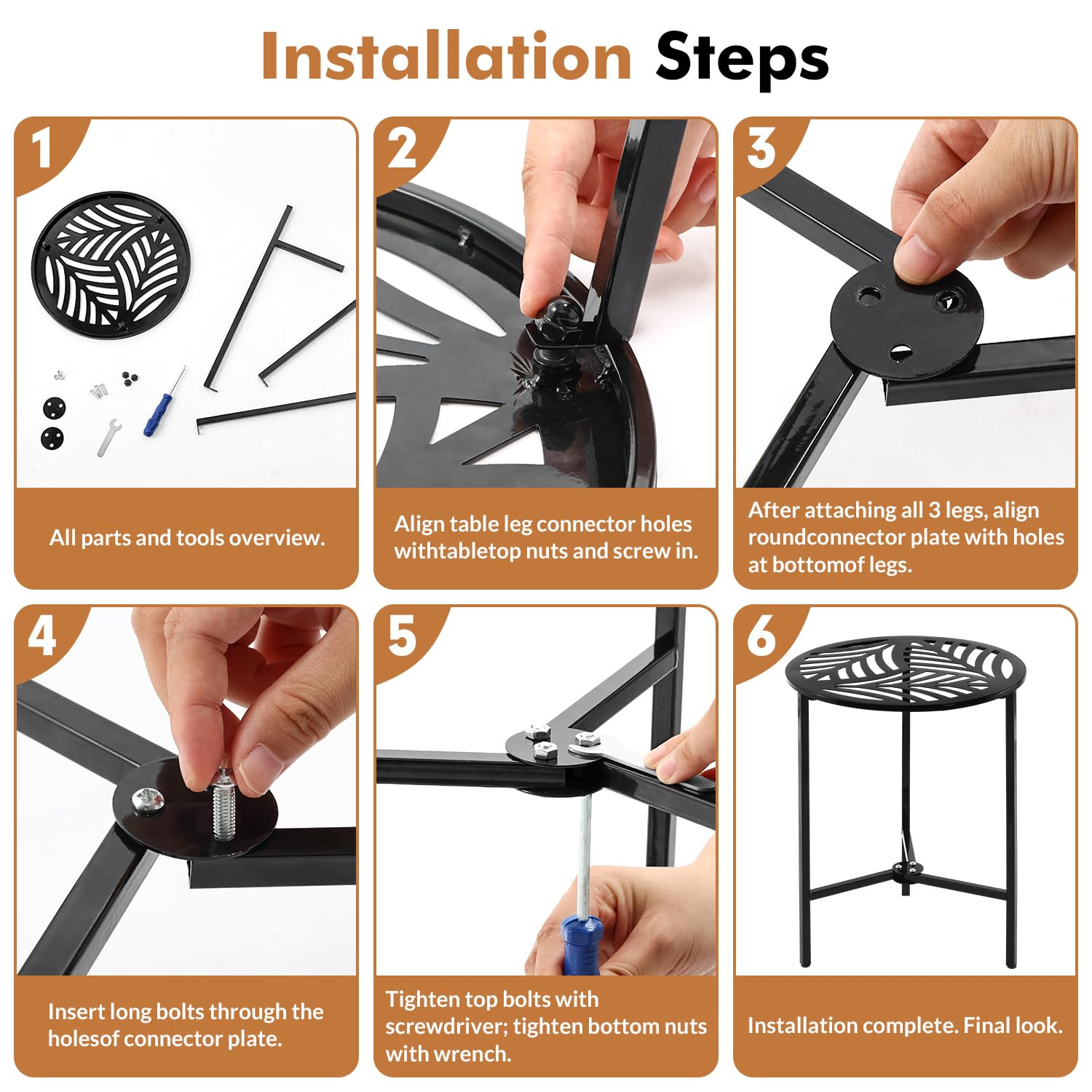 Installation Steps

1

All parts and tools overview.

2

Align table leg connector holes withtabletop nuts and screw in.

3

After attaching all 3 legs, align roundconnector plate with holes at bottomof legs.

4

Insert long bolts through the holesof connector plate.

5

Tighten top bolts with screwdriver; tighten bottom nuts with wrench.

6

Installation complete. Final look.