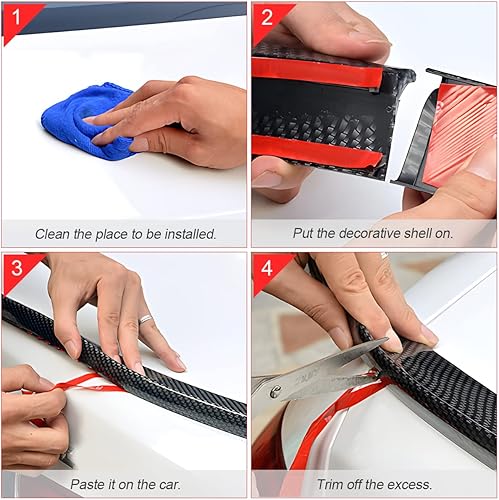 1

Clean the place to be installed.

2

Put the decorative shell on.

3

Paste it on the car.

4

Trim off the excess.