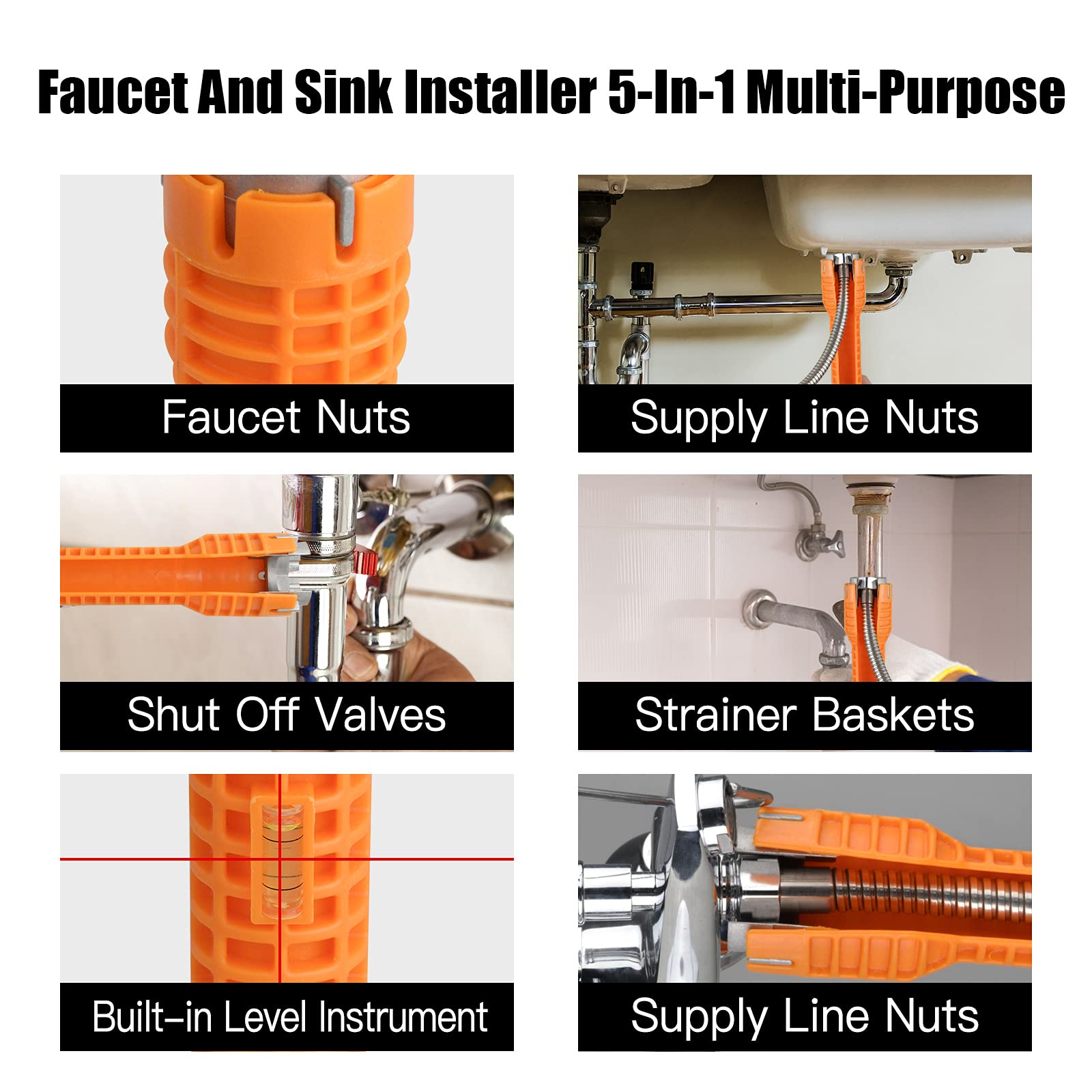 Faucet And Sink Installer 5-In-1 Multi-Purpose

Faucet Nuts

Supply Line Nuts

Shut Off Valves

Strainer Baskets

Built-in Level Instrument

Supply Line Nuts