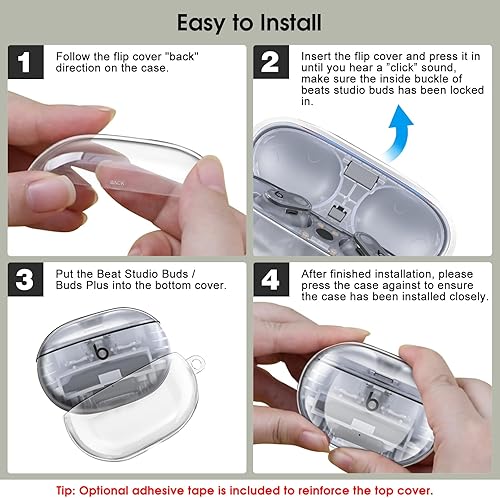 Easy to Install

1 Follow the flip cover "back" direction on the case.

BACK

2 Insert the flip cover and press it in until you hear a "click" sound, make sure the inside buckle of beats studio buds has been locked in.

3 Put the Beat Studio Buds / Buds Plus into the bottom cover.

4 After finished installation, please press the case against to ensure the case has been installed closely.

Tip: Optional adhesive tape is included to reinforce the top cover.