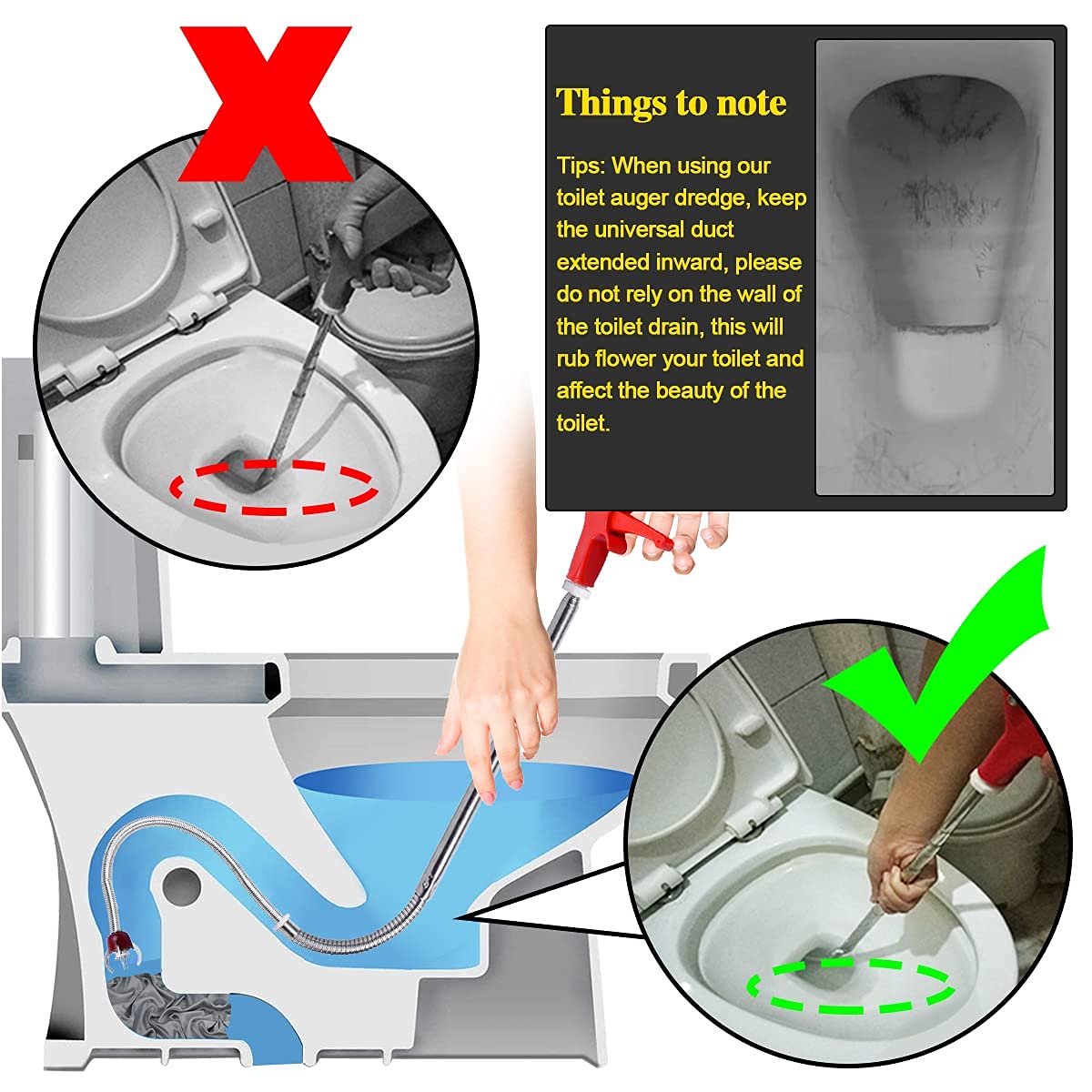 Things to note

Tips: When using our toilet auger dredge, keep the universal duct extended inward, please do not rely on the wall of the toilet drain, this will rub flower your toilet and affect the beauty of the toilet.