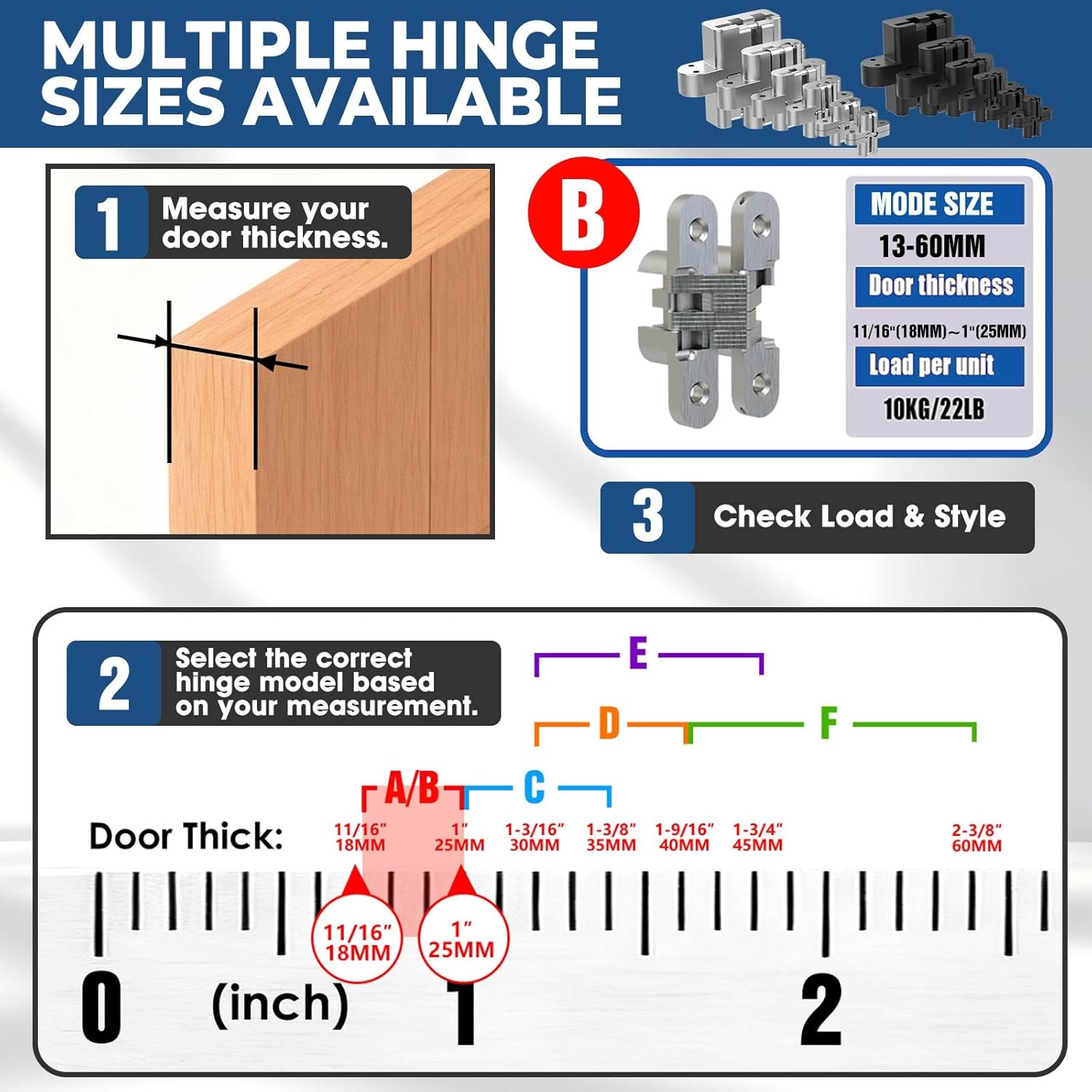 MULTIPLE HINGE SIZES AVAILABLE

1 Measure your door thickness.

B

MODE SIZE
13-60MM
Door thickness
11/16"(18MM)~1"(25MM)
Load per unit
10KG/22LB

3 Check Load & Style

2 Select the correct hinge model based on your measurement.

E
D
F
A/B
C

Door Thick:
11/16" 18MM
1" 25MM
1-3/16" 30MM
1-3/8" 35MM
1-9/16" 40MM
1-3/4" 45MM
2-3/8" 60MM

11/16" 18MM
1" 25MM

0 (inch) 1 2