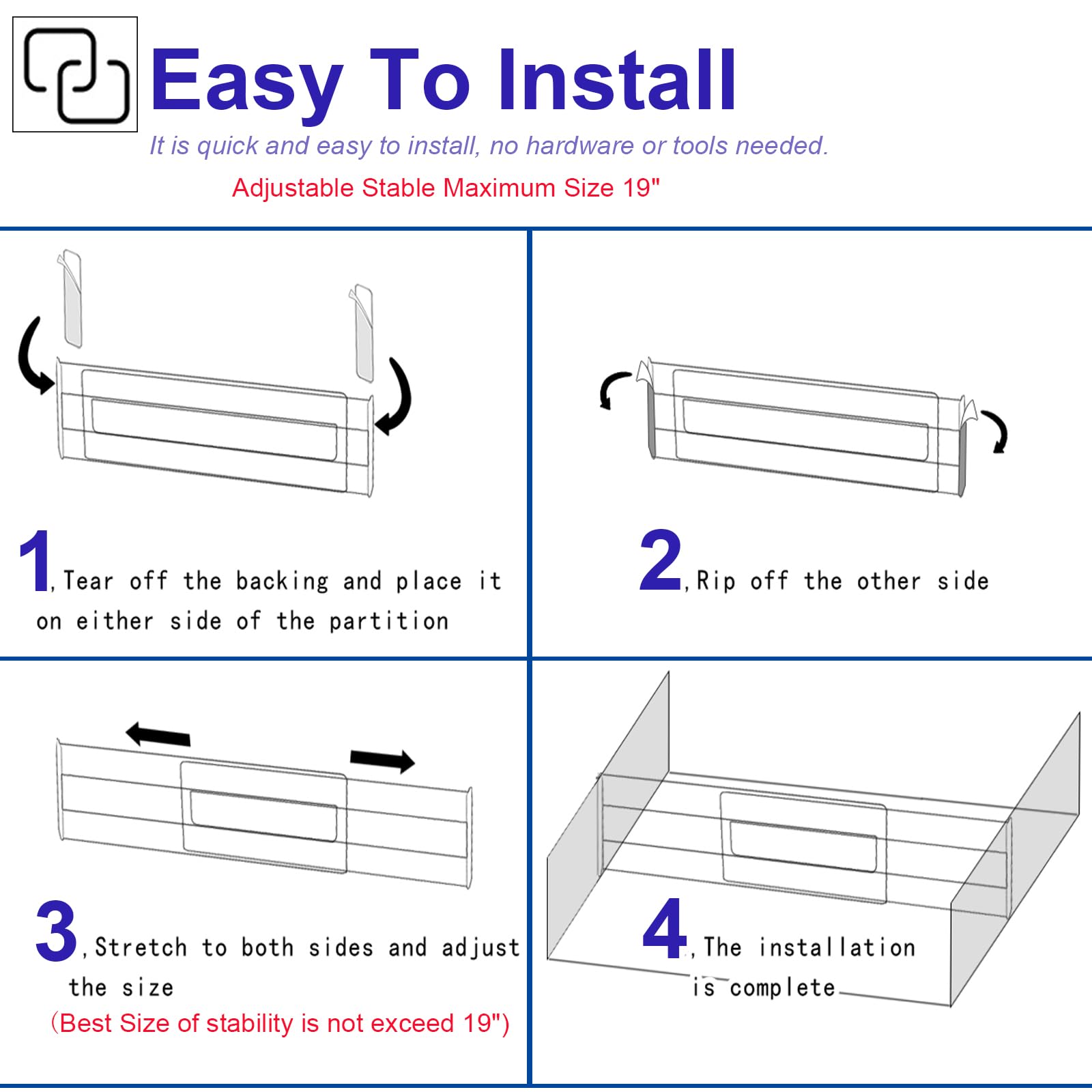 Easy To Install

It is quick and easy to install, no hardware or tools needed.

Adjustable Stable Maximum Size 19"

1, Tear off the backing and place it on either side of the partition

2, Rip off the other side

3, Stretch to both sides and adjust the size

(Best Size of stability is not exceed 19")

4, The installation is complete