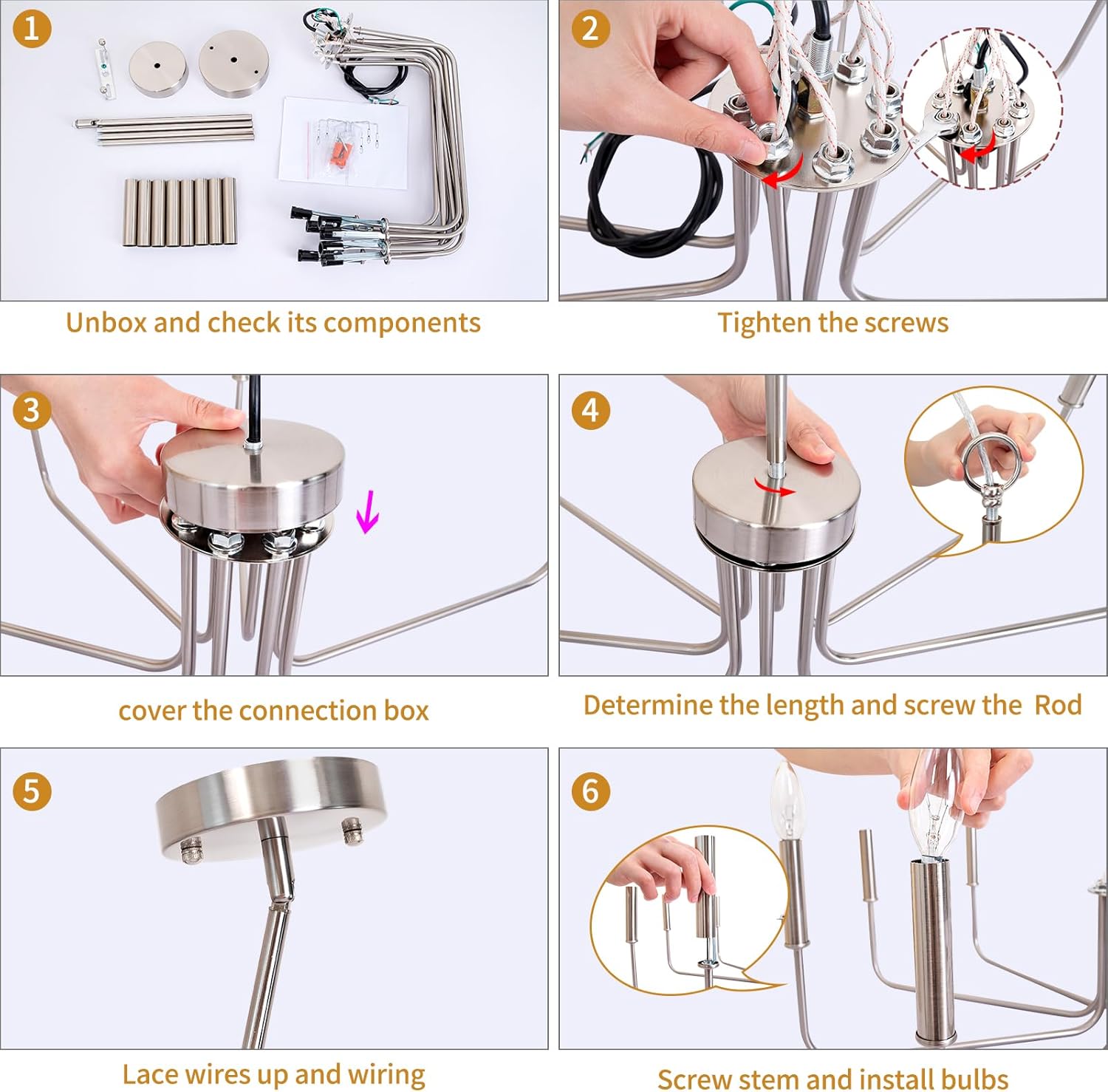 1

Unbox and check its components

2

Tighten the screws

3

cover the connection box

4

Determine the length and screw the Rod

5

Lace wires up and wiring

6

Screw stem and install bulbs