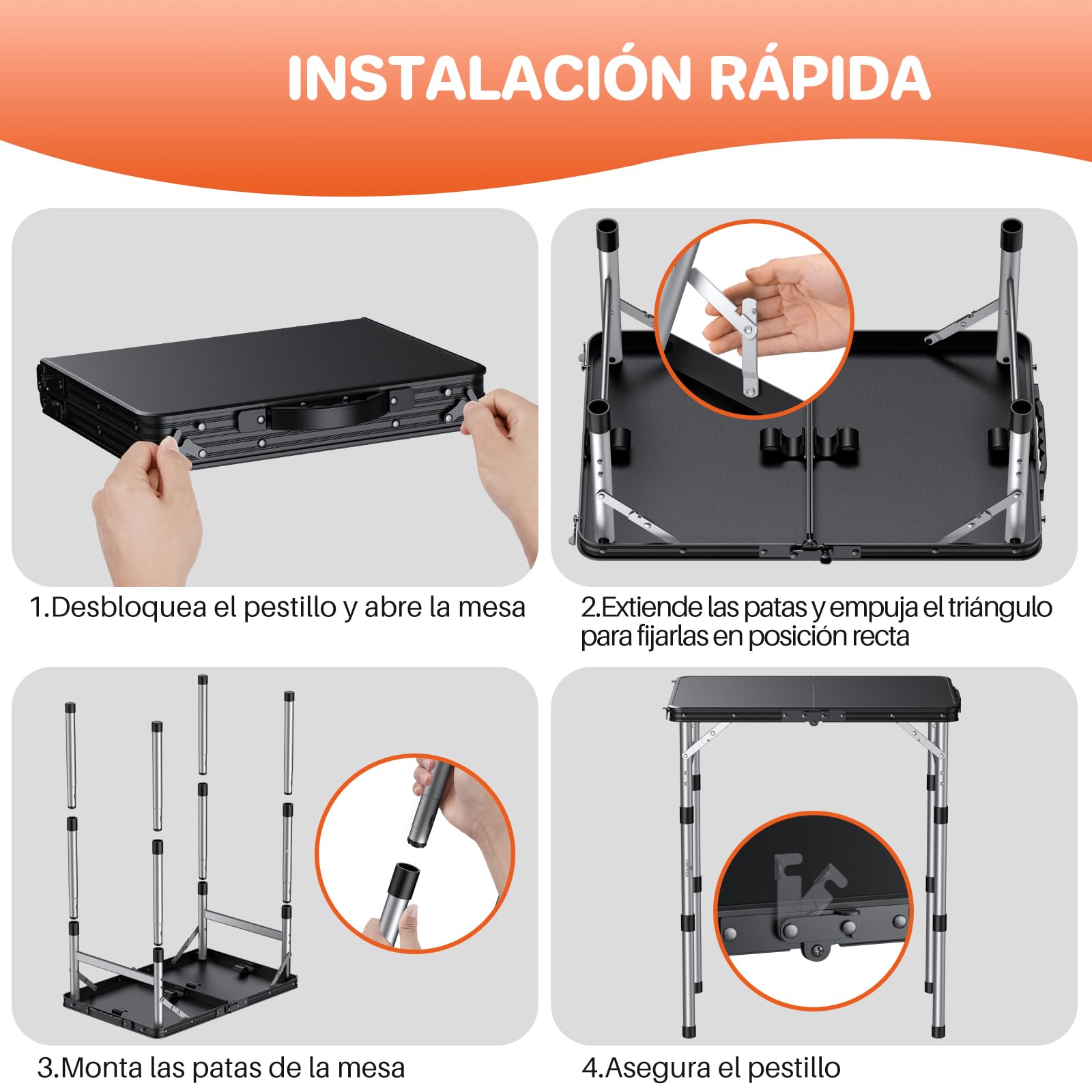 INSTALACIÓN RÁPIDA

1.Desbloquea el pestillo y abre la mesa

2.Extiende las patas y empuja el triángulo para fijarlas en posición recta

3.Monta las patas de la mesa

4.Asegura el pestillo