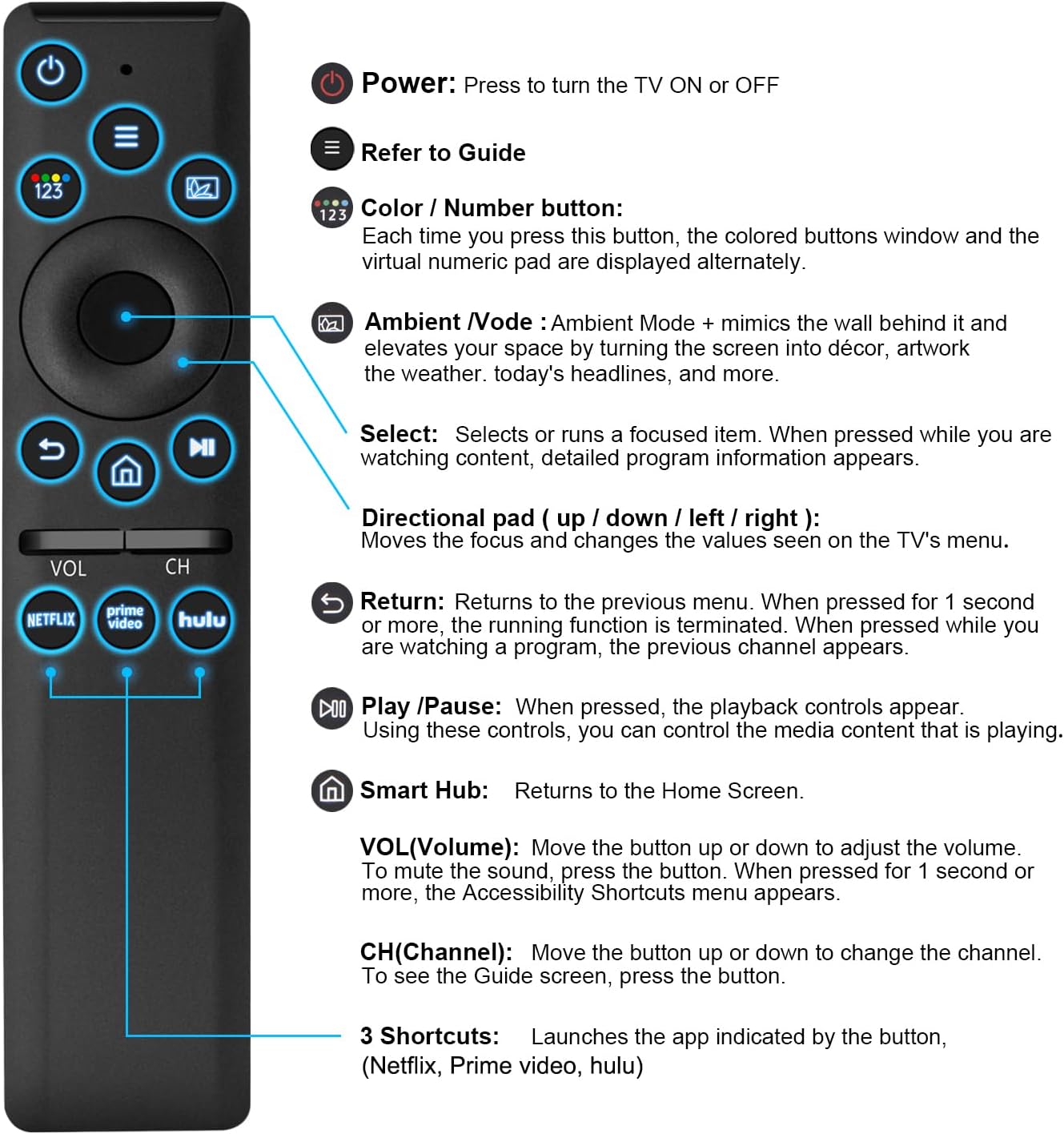 123

VOL CH

NETFLIX prime video hulu

Power: Press to turn the TV ON or OFF

Refer to Guide

123 Color / Number button: Each time you press this button, the colored buttons window and the virtual numeric pad are displayed alternately.

Ambient /Vode : Ambient Mode + mimics the wall behind it and elevates your space by turning the screen into décor, artwork the weather. today's headlines, and more.

Select: Selects or runs a focused item. When pressed while you are watching content, detailed program information appears.

Directional pad ( up / down / left / right ): Moves the focus and changes the values seen on the TV's menu.

Return: Returns to the previous menu. When pressed for 1 second or more, the running function is terminated. When pressed while you are watching a program, the previous channel appears.

Play /Pause: When pressed, the playback controls appear. Using these controls, you can control the media content that is playing.

Smart Hub: Returns to the Home Screen.

VOL(Volume): Move the button up or down to adjust the volume. To mute the sound, press the button. When pressed for 1 second or more, the Accessibility Shortcuts menu appears.

CH(Channel): Move the button up or down to change the channel. To see the Guide screen, press the button.

3 Shortcuts: Launches the app indicated by the button, (Netflix, Prime video, hulu)