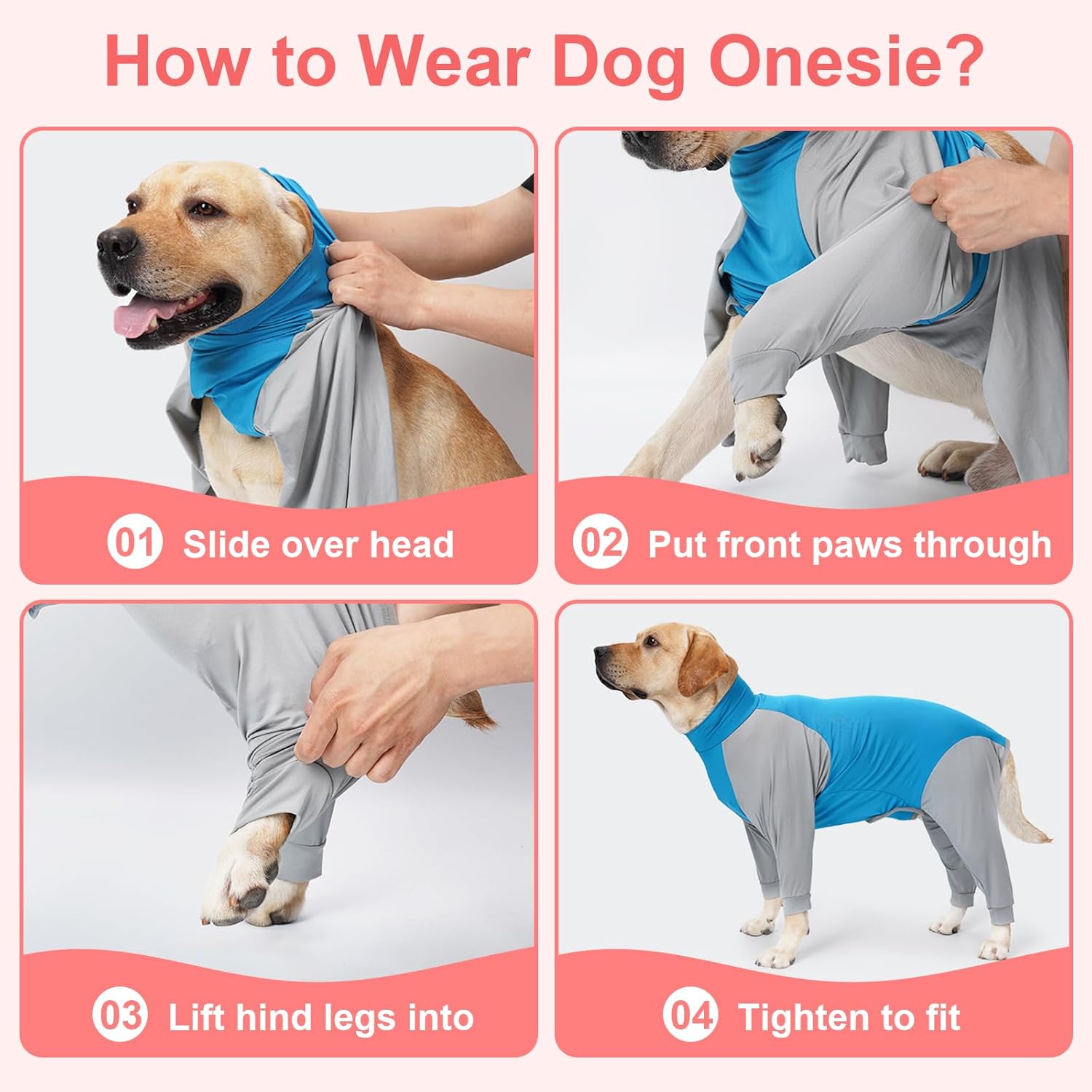 How to Wear Dog Onesie?

01 Slide over head

02 Put front paws through

03 Lift hind legs into

04 Tighten to fit