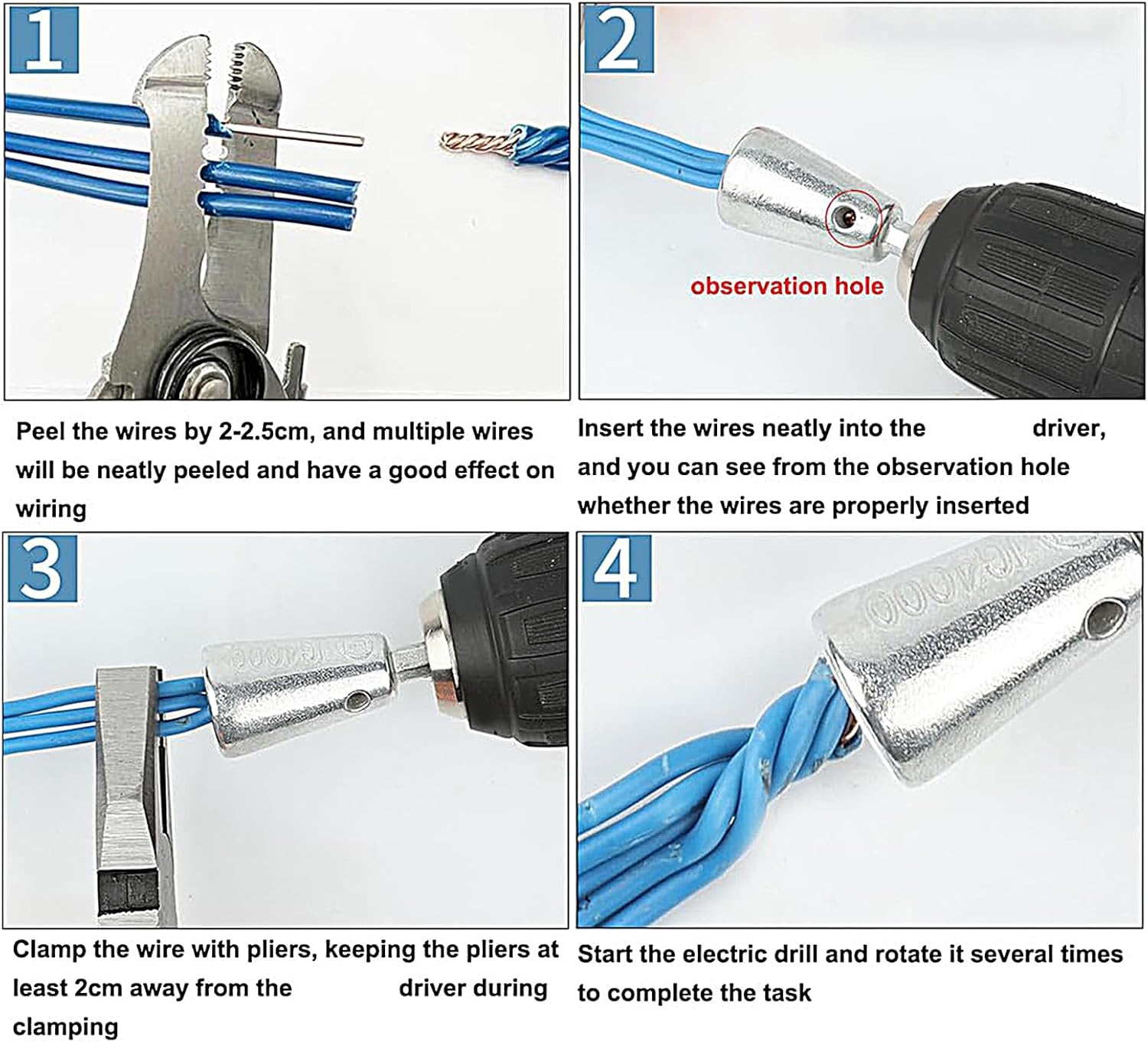 1

Peel the wires by 2-2.5cm, and multiple wires will be neatly peeled and have a good effect on wiring

2

observation hole

Insert the wires neatly into the driver, and you can see from the observation hole whether the wires are properly inserted

3

Clamp the wire with pliers, keeping the pliers at least 2cm away from the driver during clamping

4

Start the electric drill and rotate it several times to complete the task