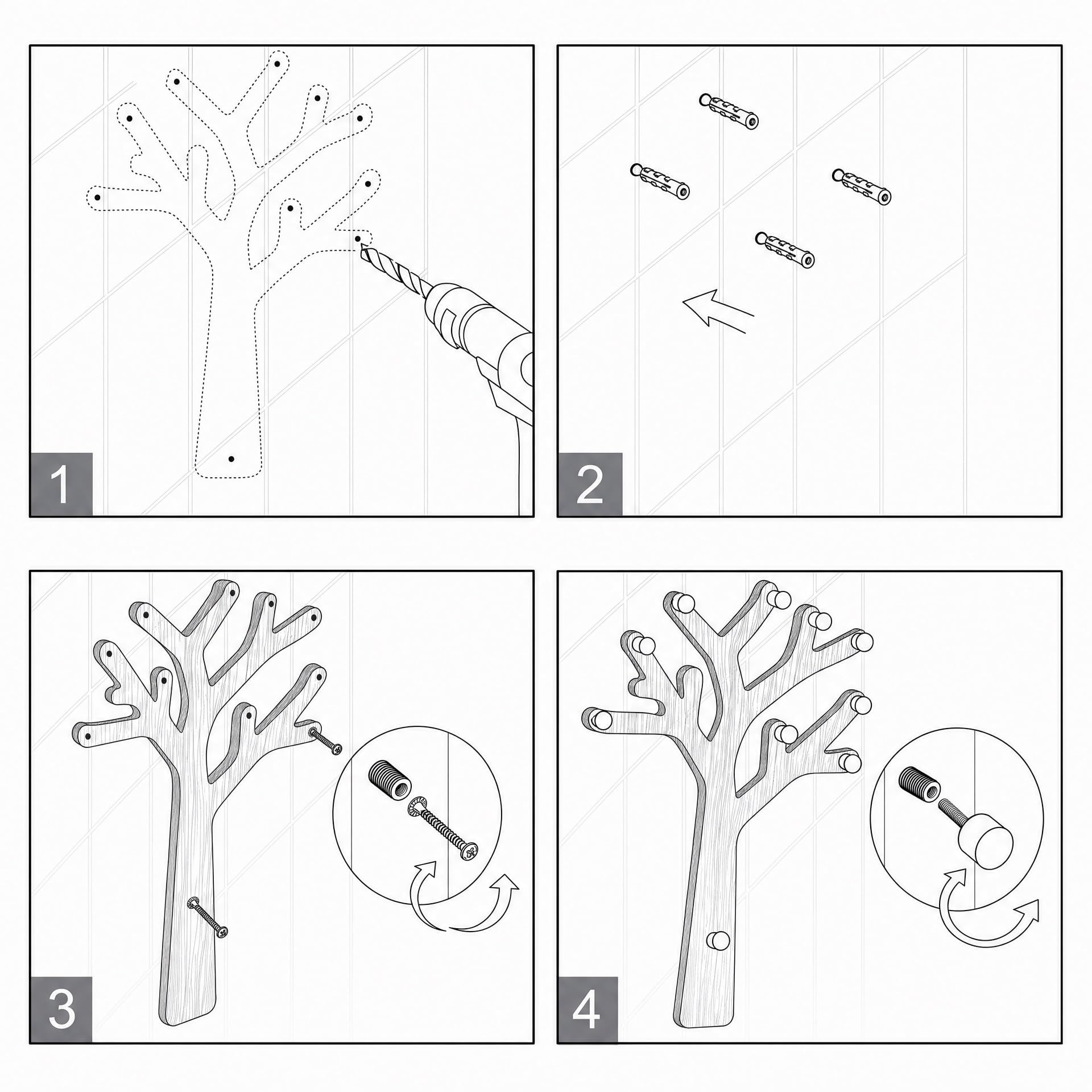 1

2

3

4