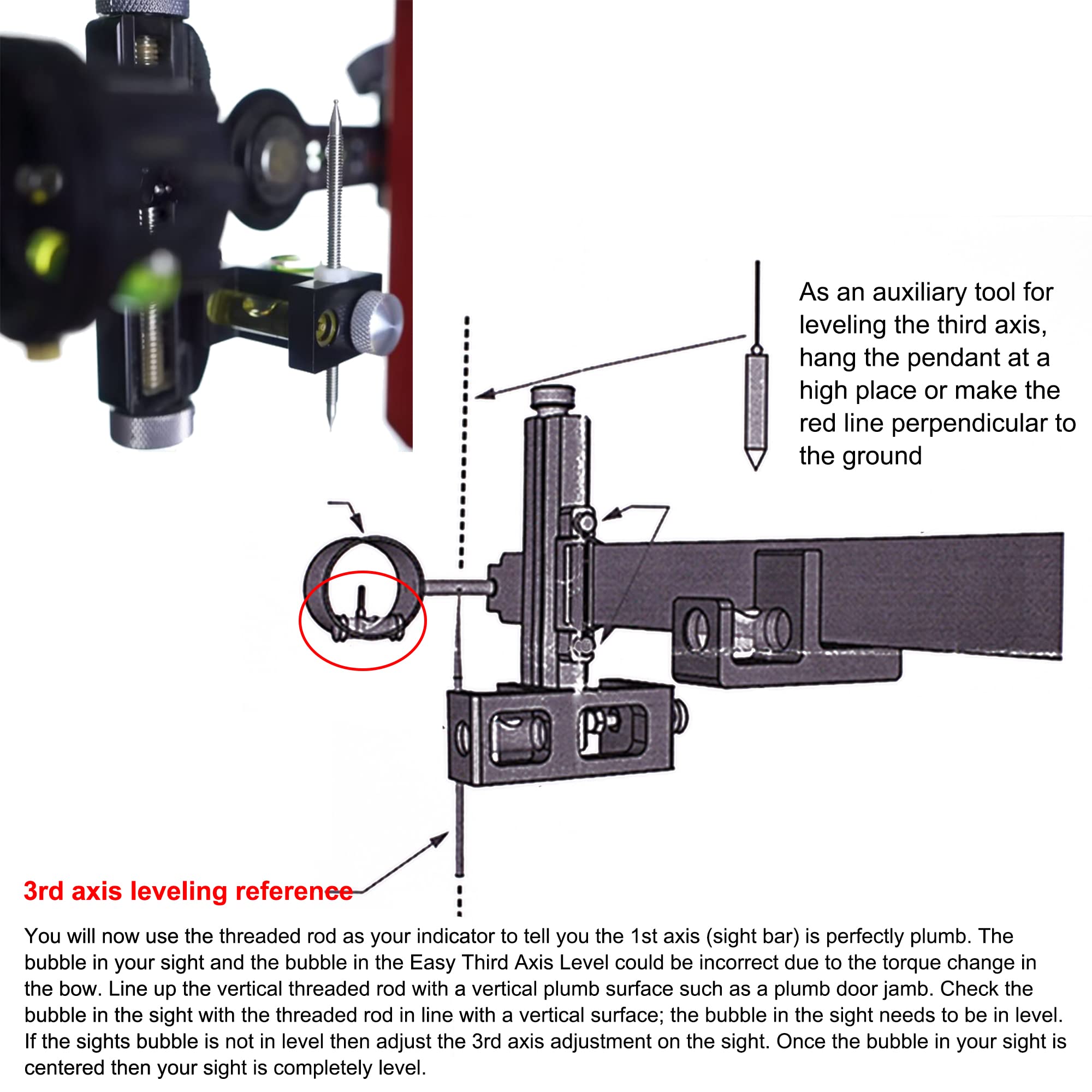 As an auxiliary tool for leveling the third axis, hang the pendant at a high place or make the red line perpendicular to the ground

3rd axis leveling reference

You will now use the threaded rod as your indicator to tell you the 1st axis (sight bar) is perfectly plumb. The bubble in your sight and the bubble in the Easy Third Axis Level could be incorrect due to the torque change in the bow. Line up the vertical threaded rod with a vertical plumb surface such as a plumb door jamb. Check the bubble in the sight with the threaded rod in line with a vertical surface; the bubble in the sight needs to be in level. If the sights bubble is not in level then adjust the 3rd axis adjustment on the sight. Once the bubble in your sight is centered then your sight is completely level.